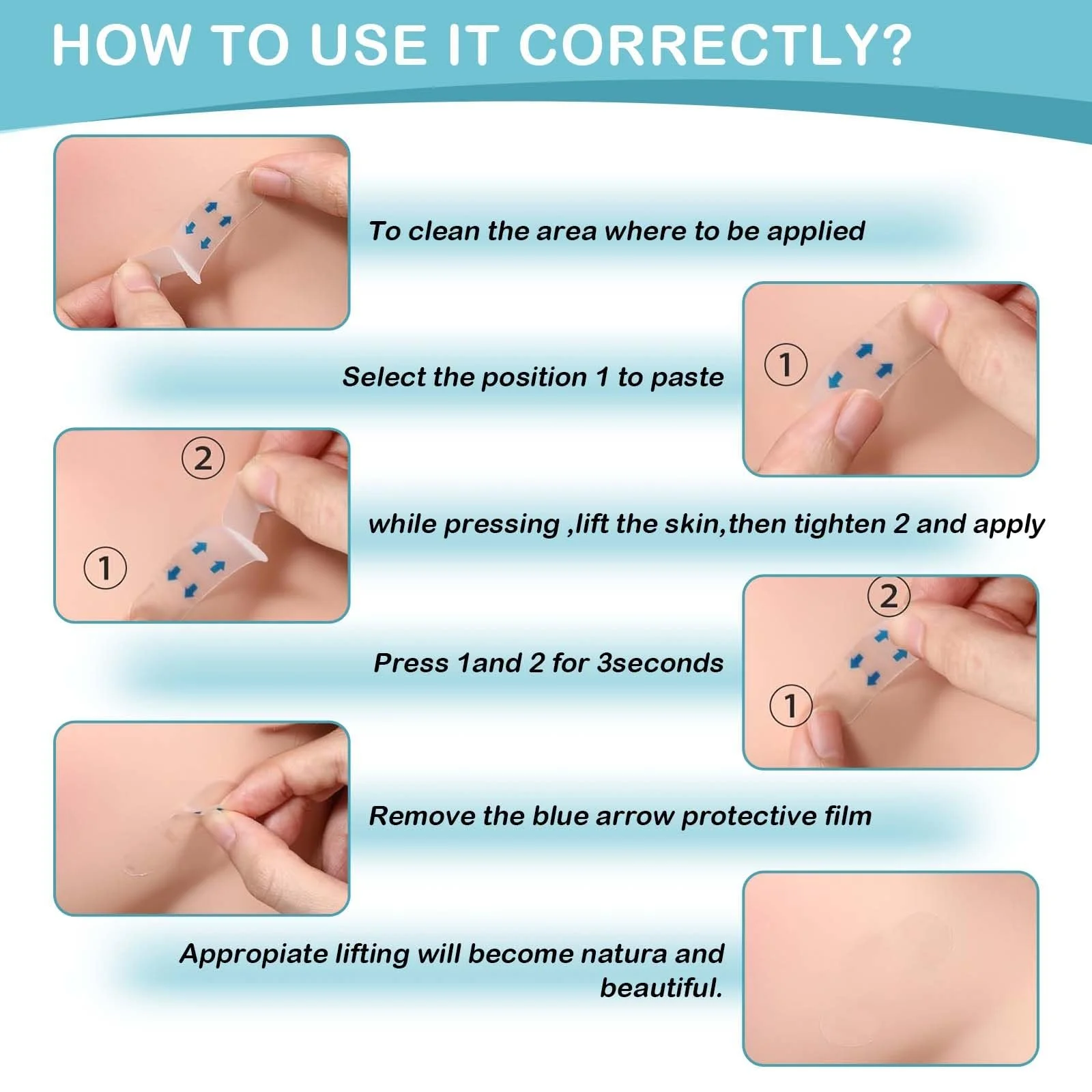 HOW TO USE IT CORRECTLY?

To clean the area where to be applied

Select the position 1 to paste

1

2

1

while pressing ,lift the skin,then tighten 2 and apply

Press 1and 2 for 3seconds

2

1

Remove the blue arrow protective film

Appropiate lifting will become natura and beautiful.