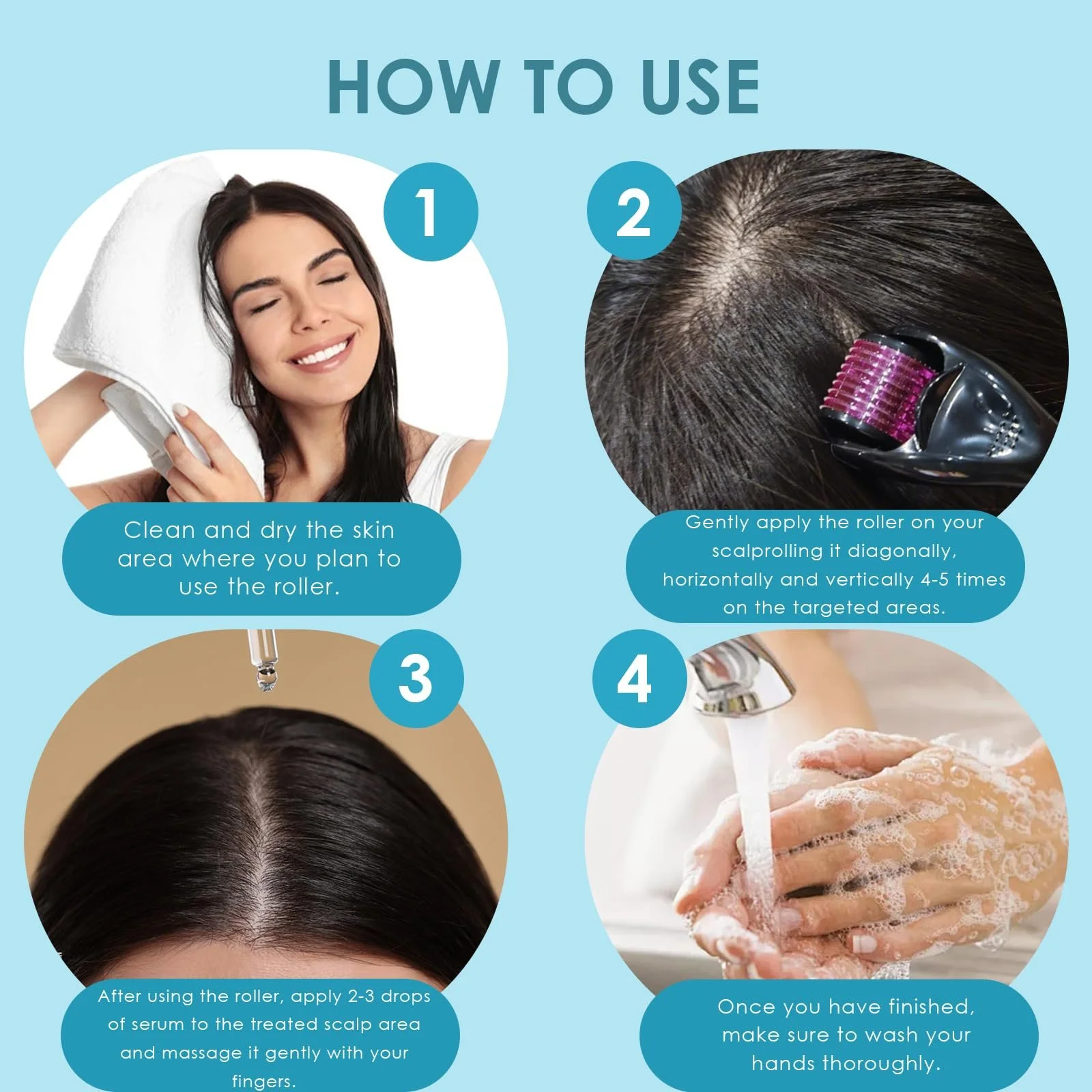 HOW TO USE

1

Clean and dry the skin area where you plan to use the roller.

2

Gently apply the roller on your scalprolling it diagonally, horizontally and vertically 4-5 times on the targeted areas.

3

After using the roller, apply 2-3 drops of serum to the treated scalp area and massage it gently with your fingers.

4

Once you have finished, make sure to wash your hands thoroughly.