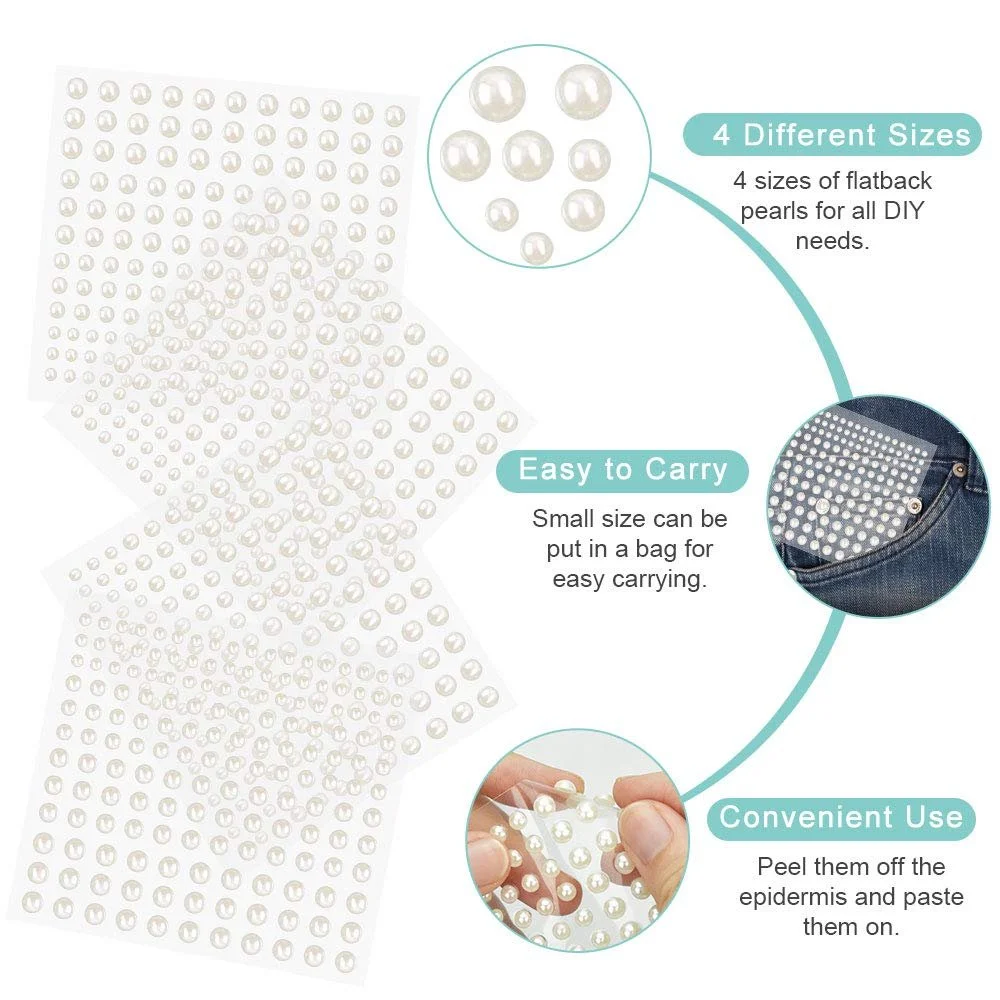 4 Different Sizes

4 sizes of flatback pearls for all DIY needs.

Easy to Carry

Small size can be put in a bag for easy carrying.

Convenient Use

Peel them off the epidermis and paste them on.