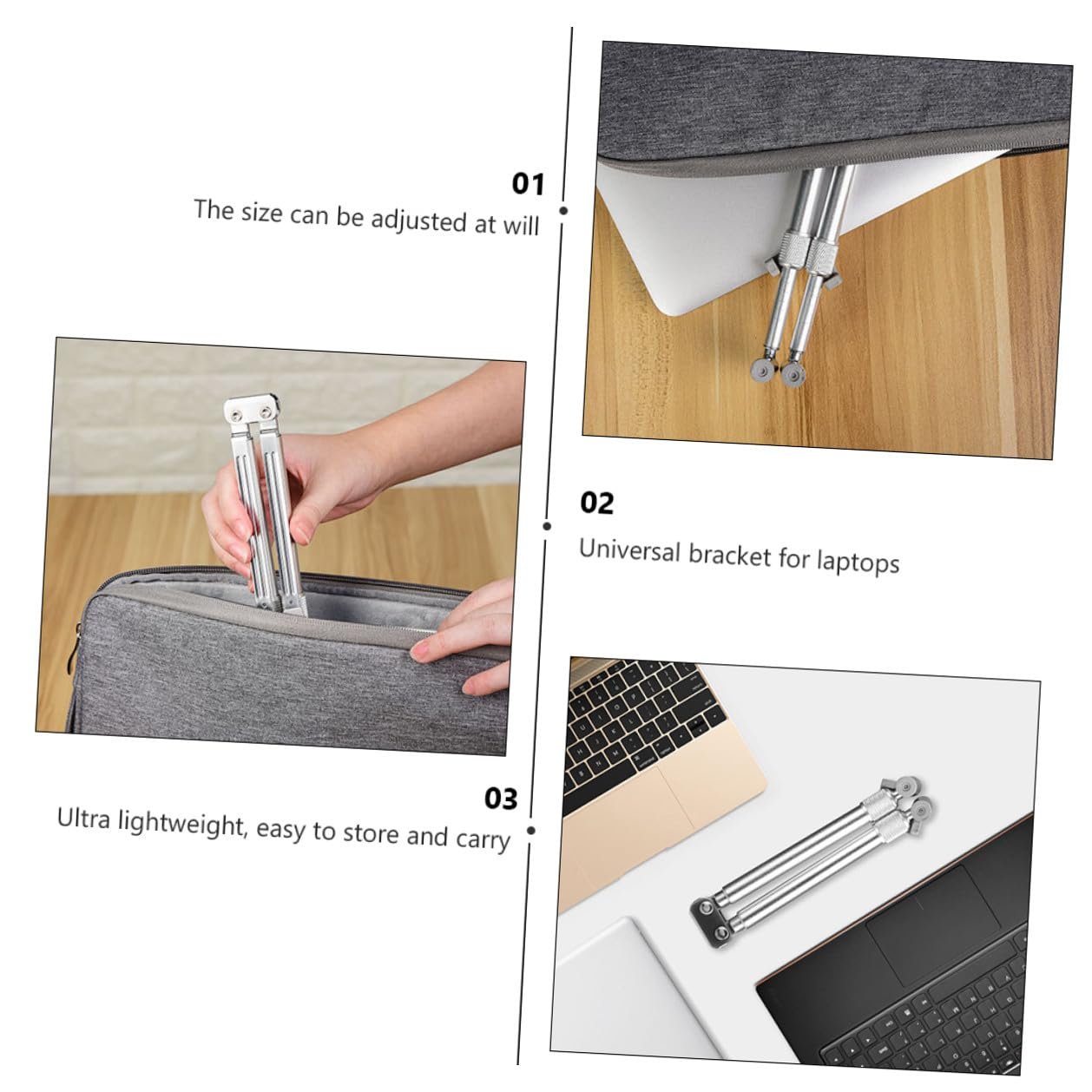 01
The size can be adjusted at will

02
Universal bracket for laptops

03
Ultra lightweight, easy to store and carry