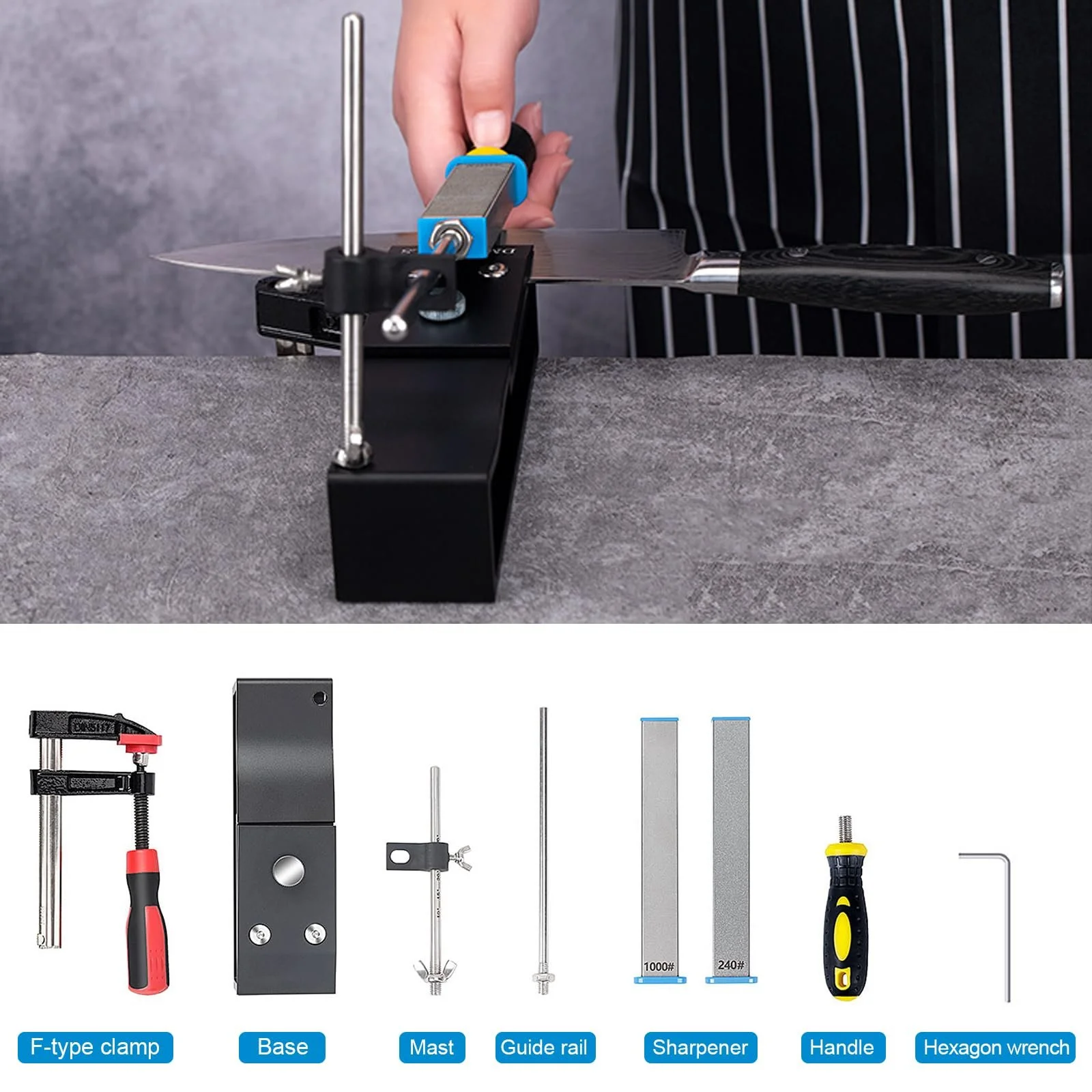 1000#

240#

F-type clamp

Base

Mast

Guide rail

Sharpener

Handle

Hexagon wrench