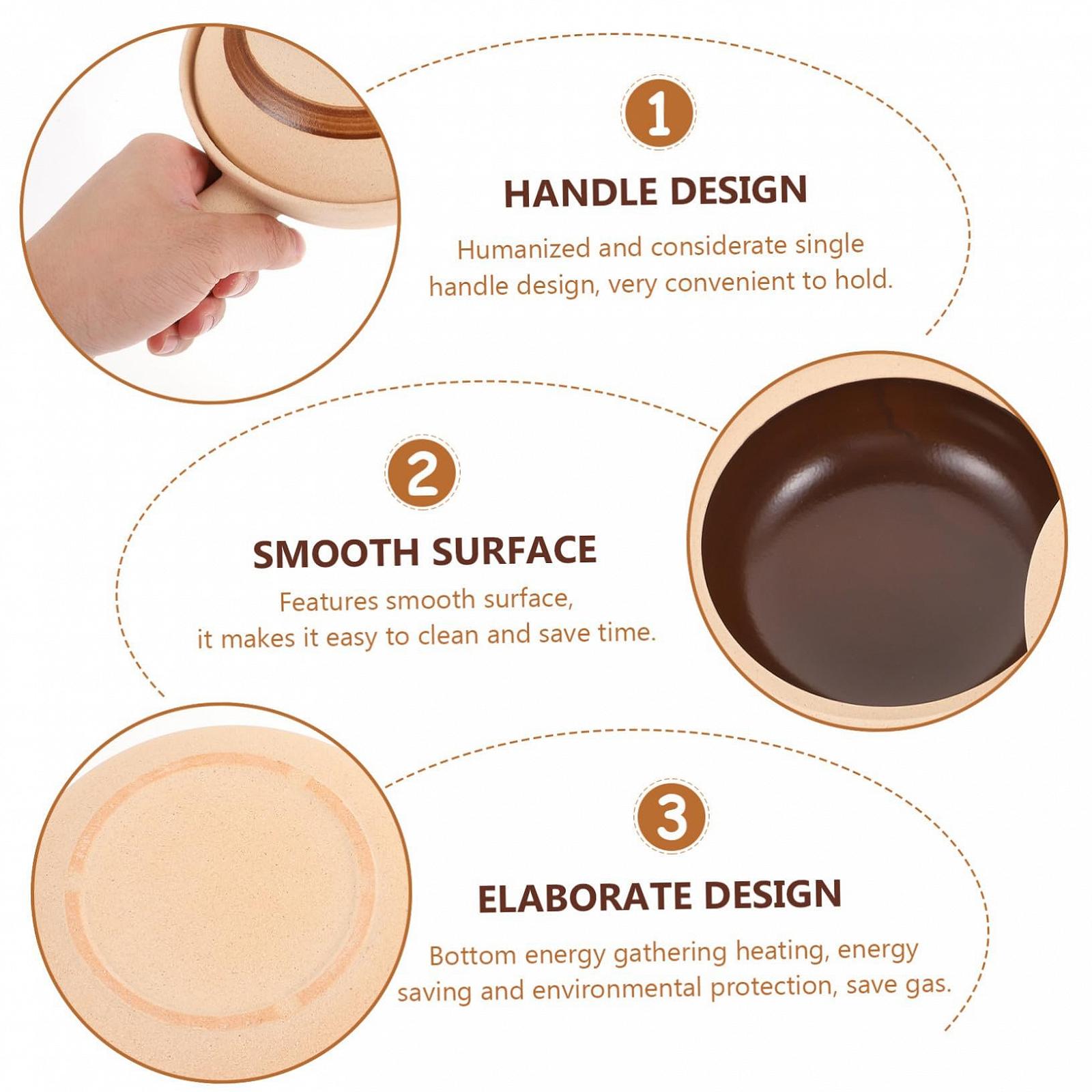 1

HANDLE DESIGN

Humanized and considerate single handle design, very convenient to hold.

2

SMOOTH SURFACE

Features smooth surface, it makes it easy to clean and save time.

3

ELABORATE DESIGN

Bottom energy gathering heating, energy saving and environmental protection, save gas.