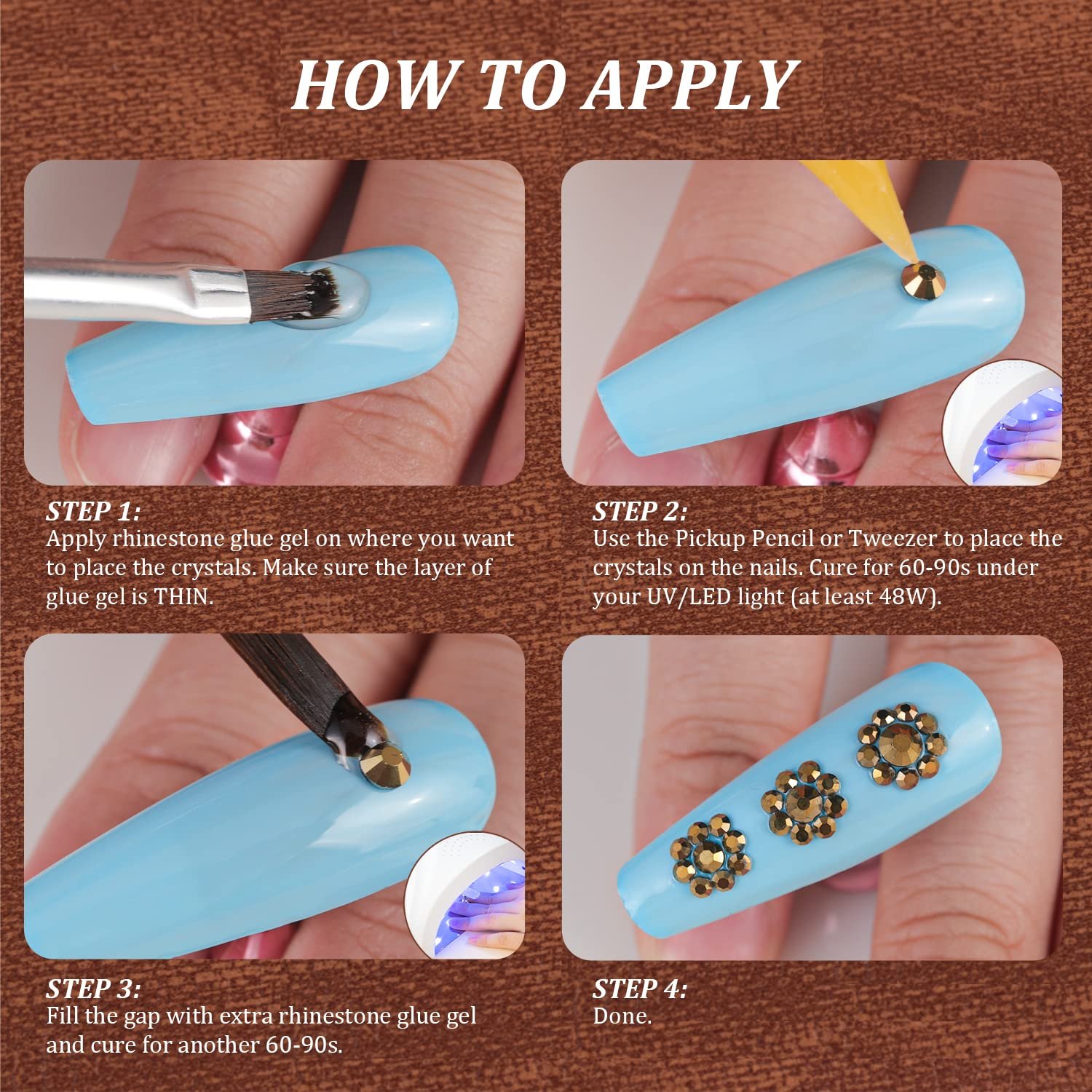 HOW TO APPLY

STEP 1:
Apply rhinestone glue gel on where you want to place the crystals. Make sure the layer of glue gel is THIN.

STEP 2:
Use the Pickup Pencil or Tweezer to place the crystals on the nails. Cure for 60-90s under your UV/LED light (at least 48W).

STEP 3:
Fill the gap with extra rhinestone glue gel and cure for another 60-90s.

STEP 4:
Done.