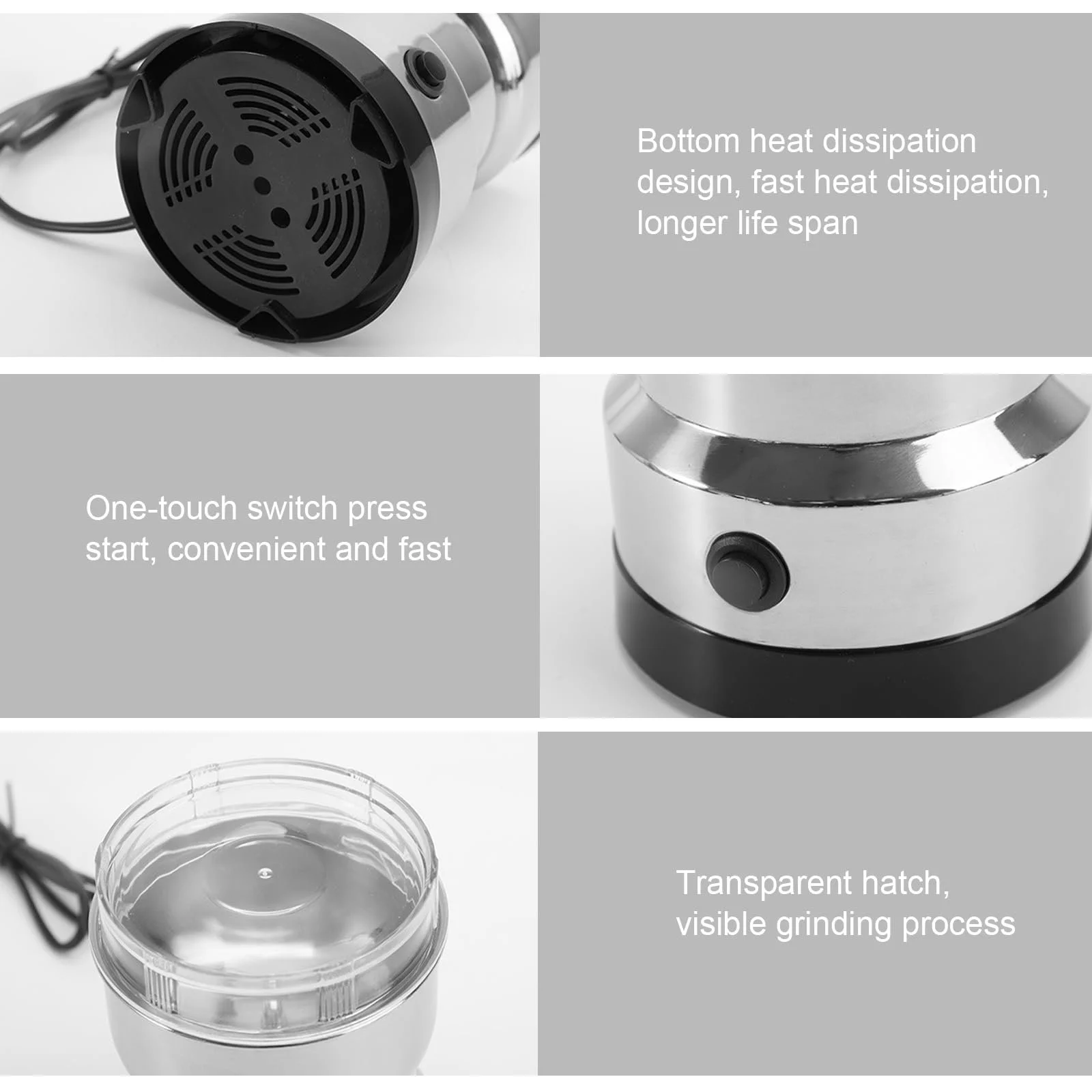 Bottom heat dissipation design, fast heat dissipation, longer life span

One-touch switch press start, convenient and fast

Transparent hatch, visible grinding process