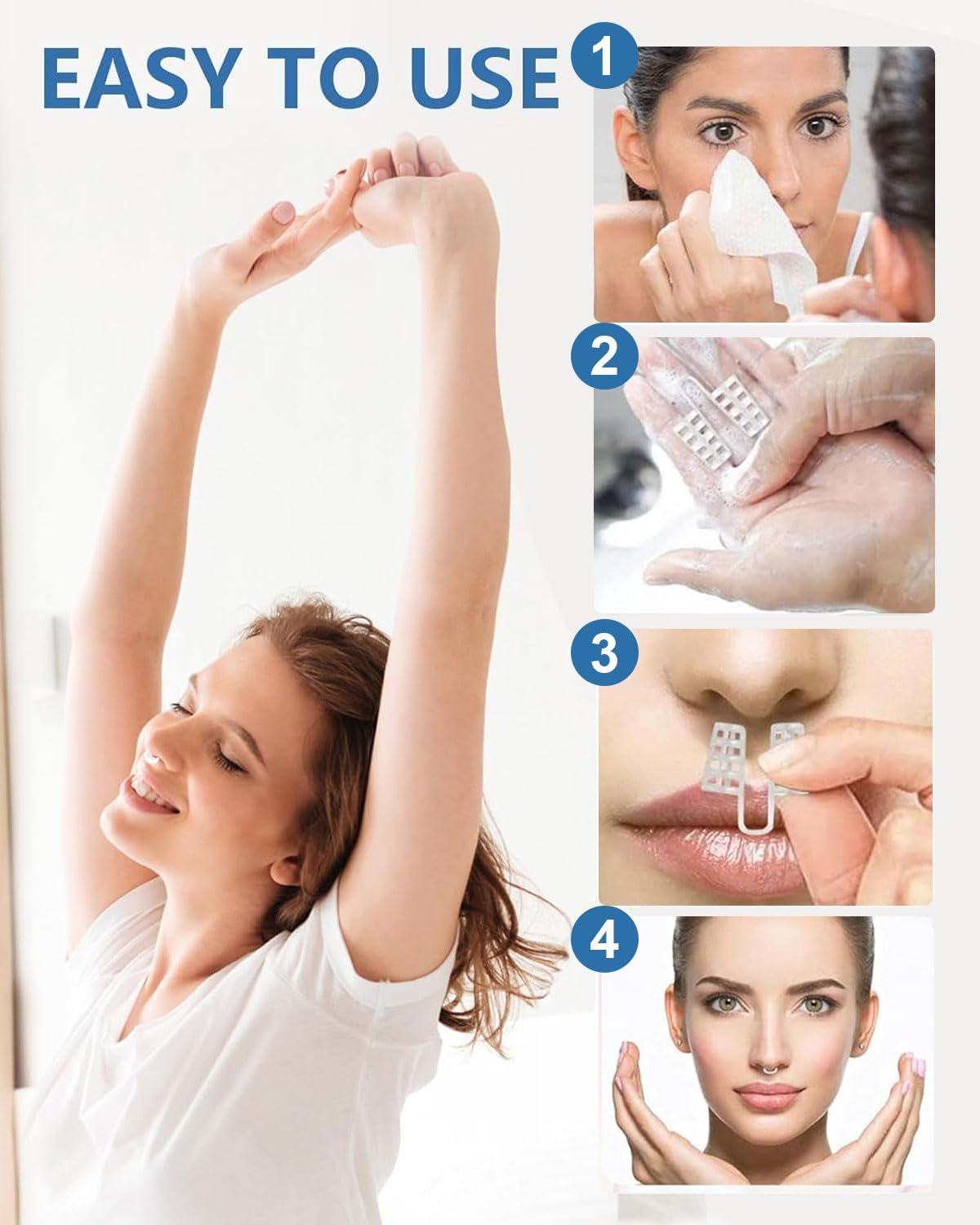 EASY TO USE

1

2

3

4