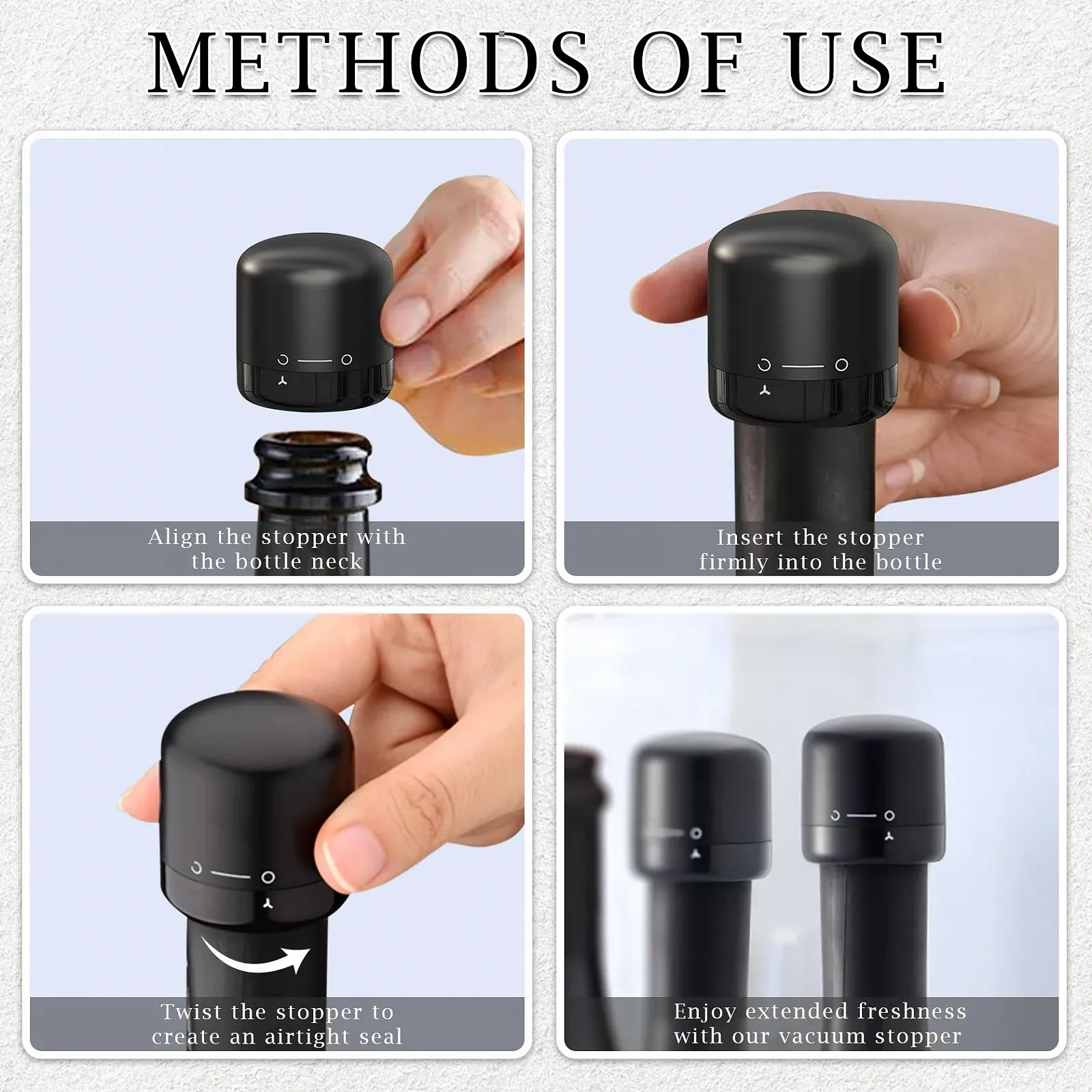 METHODS OF USE

Align the stopper with the bottle neck

Insert the stopper firmly into the bottle

Twist the stopper to create an airtight seal

Enjoy extended freshness with our vacuum stopper