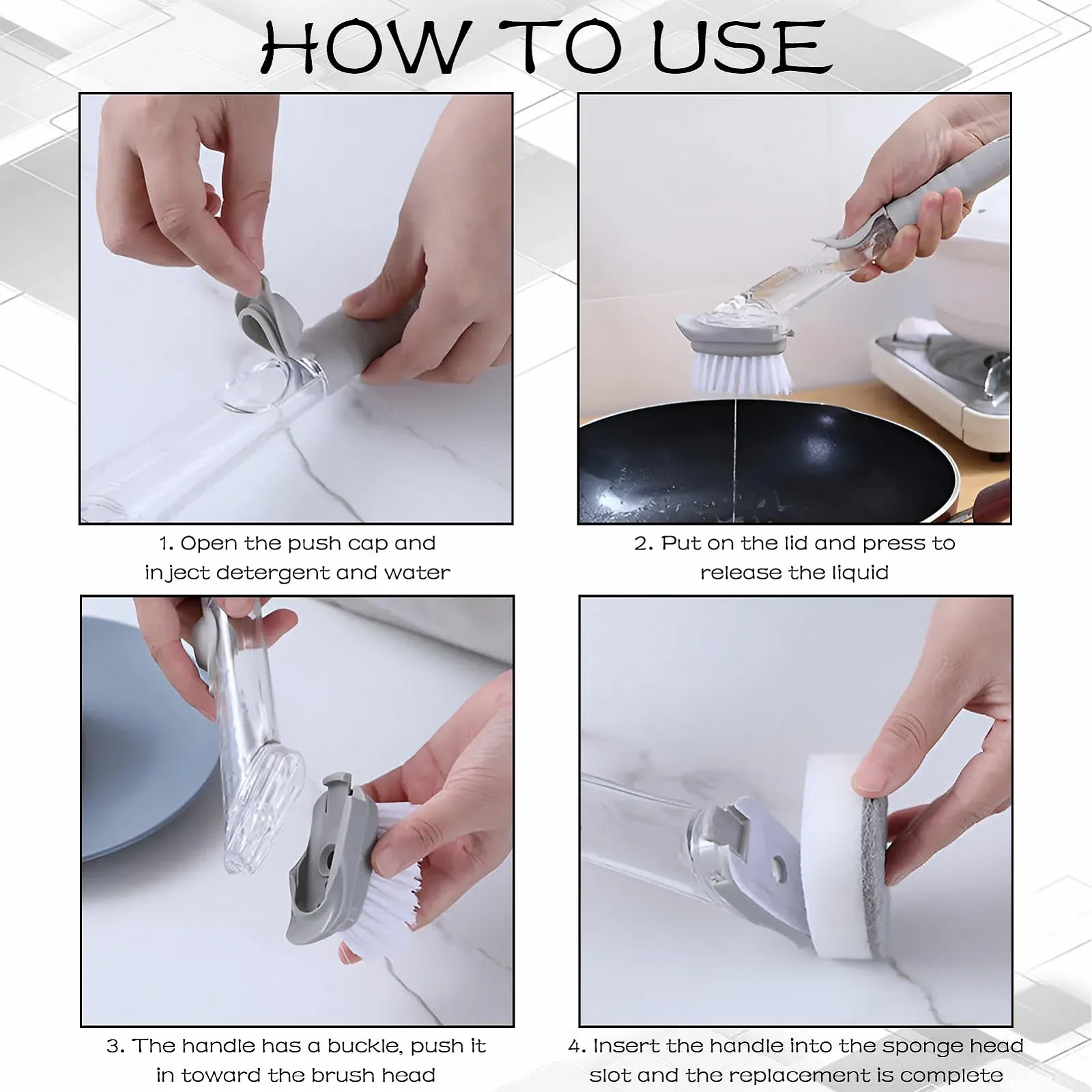 HOW TO USE

1. Open the push cap and inject detergent and water

2. Put on the lid and press to release the liquid

3. The handle has a buckle, push it in toward the brush head

4. Insert the handle into the sponge head slot and the replacement is complete