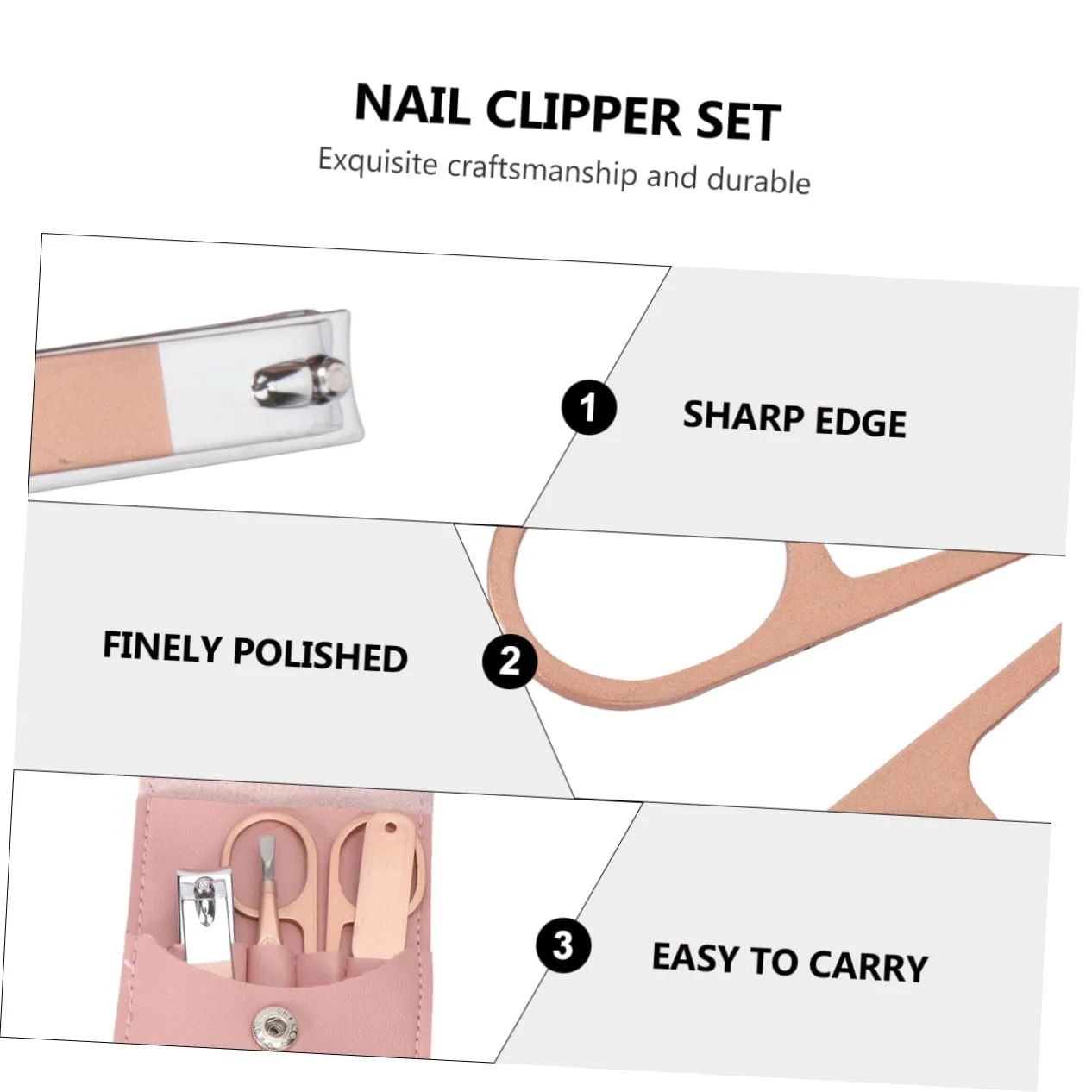 NAIL CLIPPER SET

Exquisite craftsmanship and durable

1

SHARP EDGE

FINELY POLISHED

2

3

EASY TO CARRY