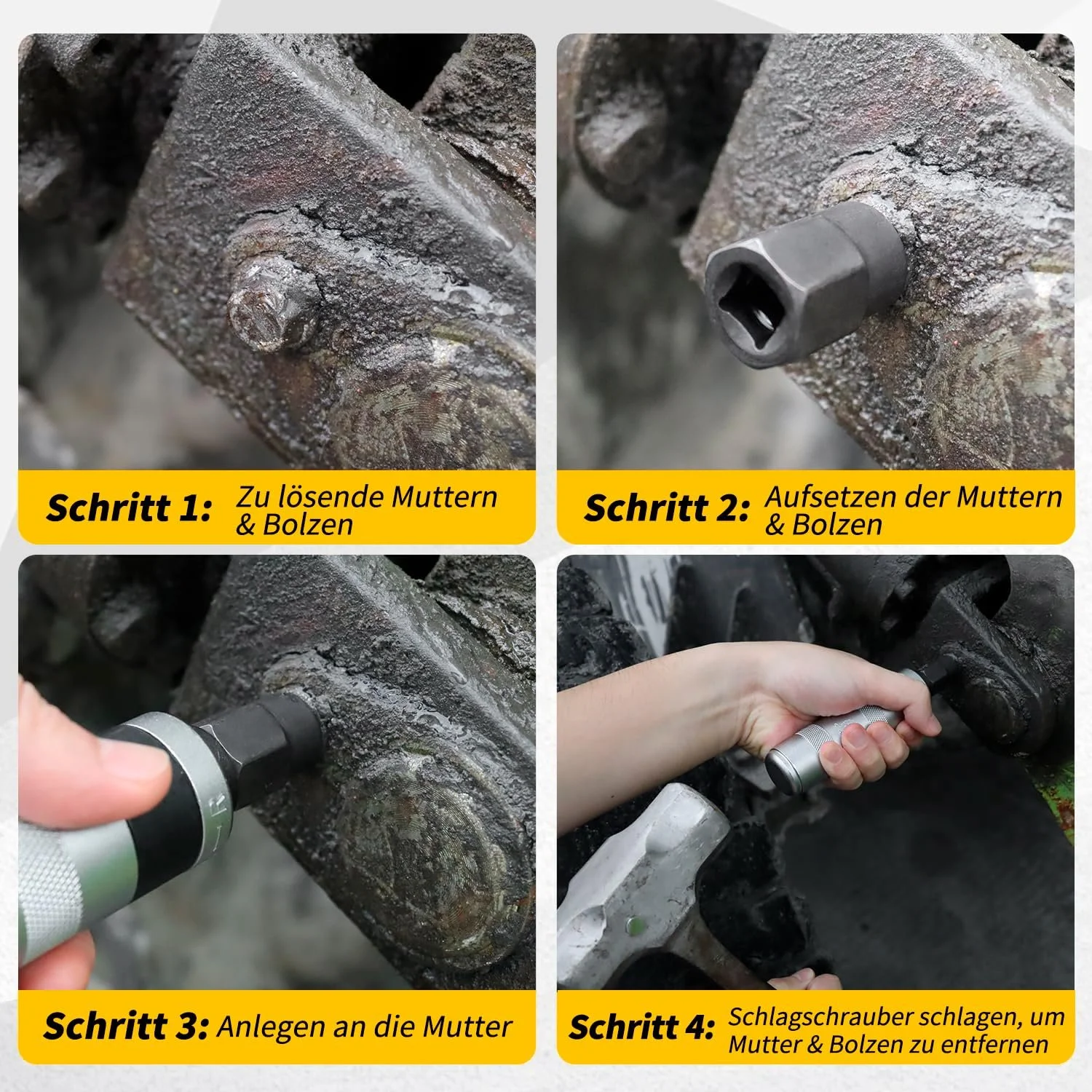 Schritt 1: Zu lösende Muttern & Bolzen

Schritt 2: Aufsetzen der Muttern & Bolzen

Schritt 3: Anlegen an die Mutter

Schritt 4: Schlagschrauber schlagen, um Mutter & Bolzen zu entfernen