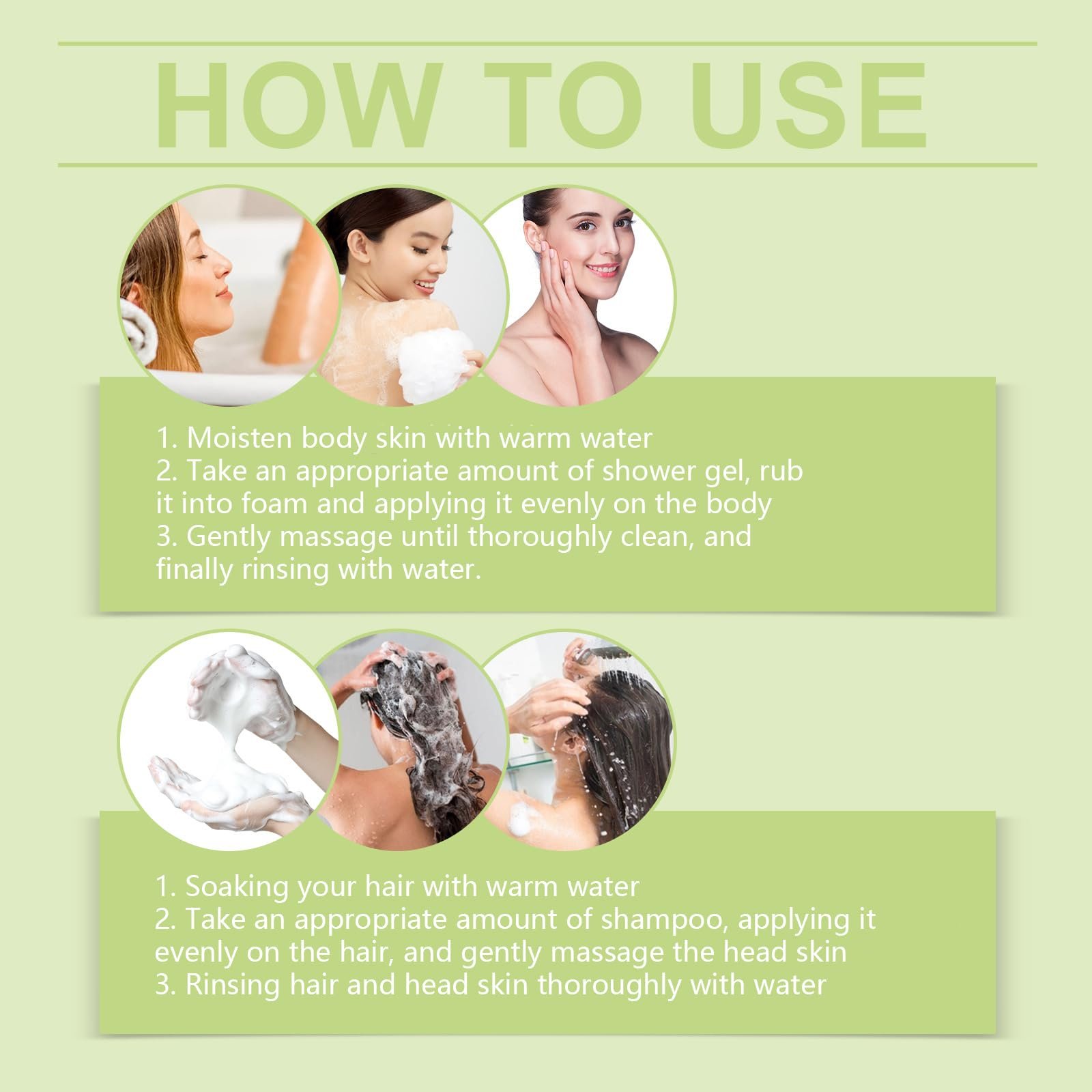 HOW TO USE

1. Moisten body skin with warm water
2. Take an appropriate amount of shower gel, rub it into foam and applying it evenly on the body
3. Gently massage until thoroughly clean, and finally rinsing with water.

1. Soaking your hair with warm water
2. Take an appropriate amount of shampoo, applying it evenly on the hair, and gently massage the head skin
3. Rinsing hair and head skin thoroughly with water