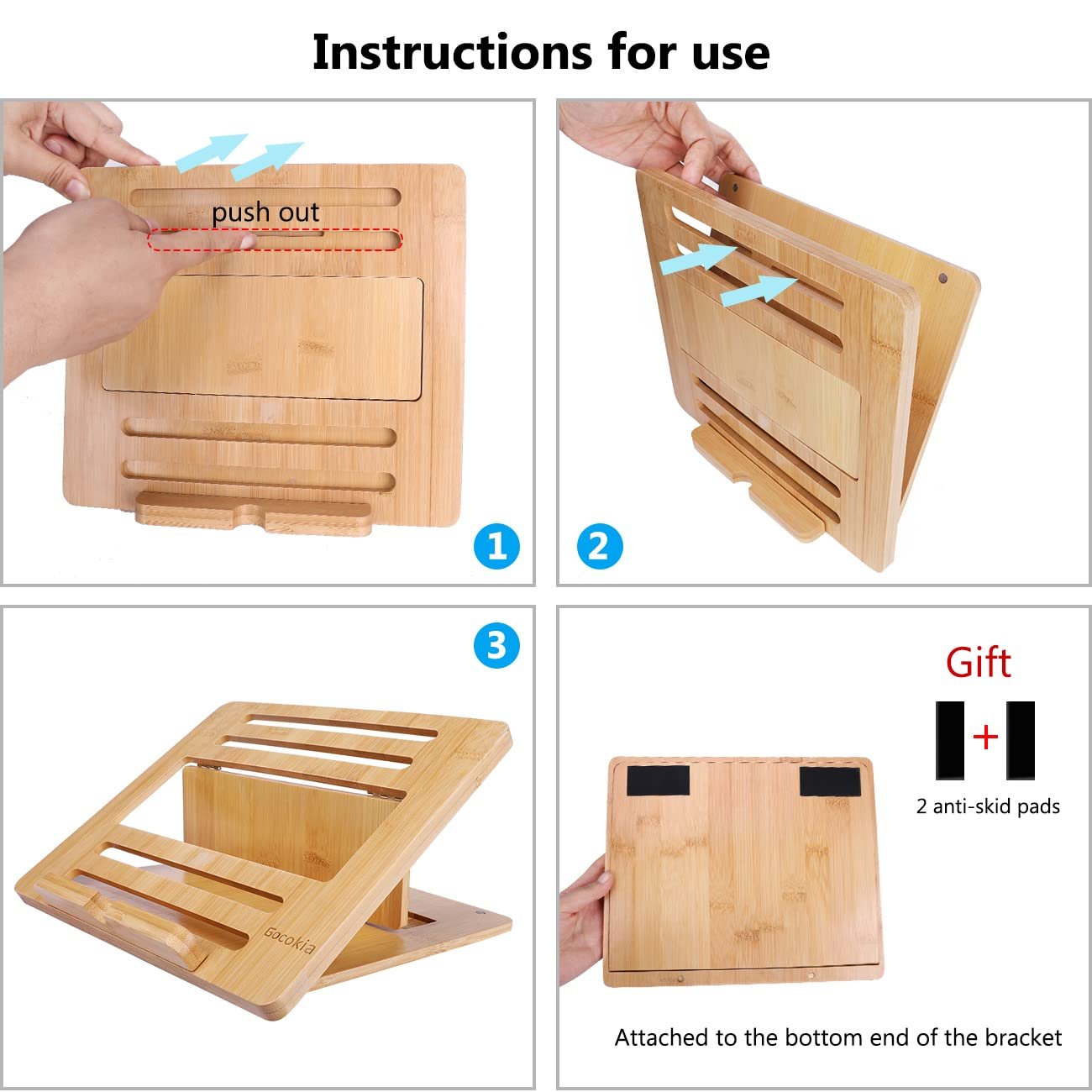 Instructions for use

push out

1

2

3

Gocokia

Gift

+

2 anti-skid pads

Attached to the bottom end of the bracket