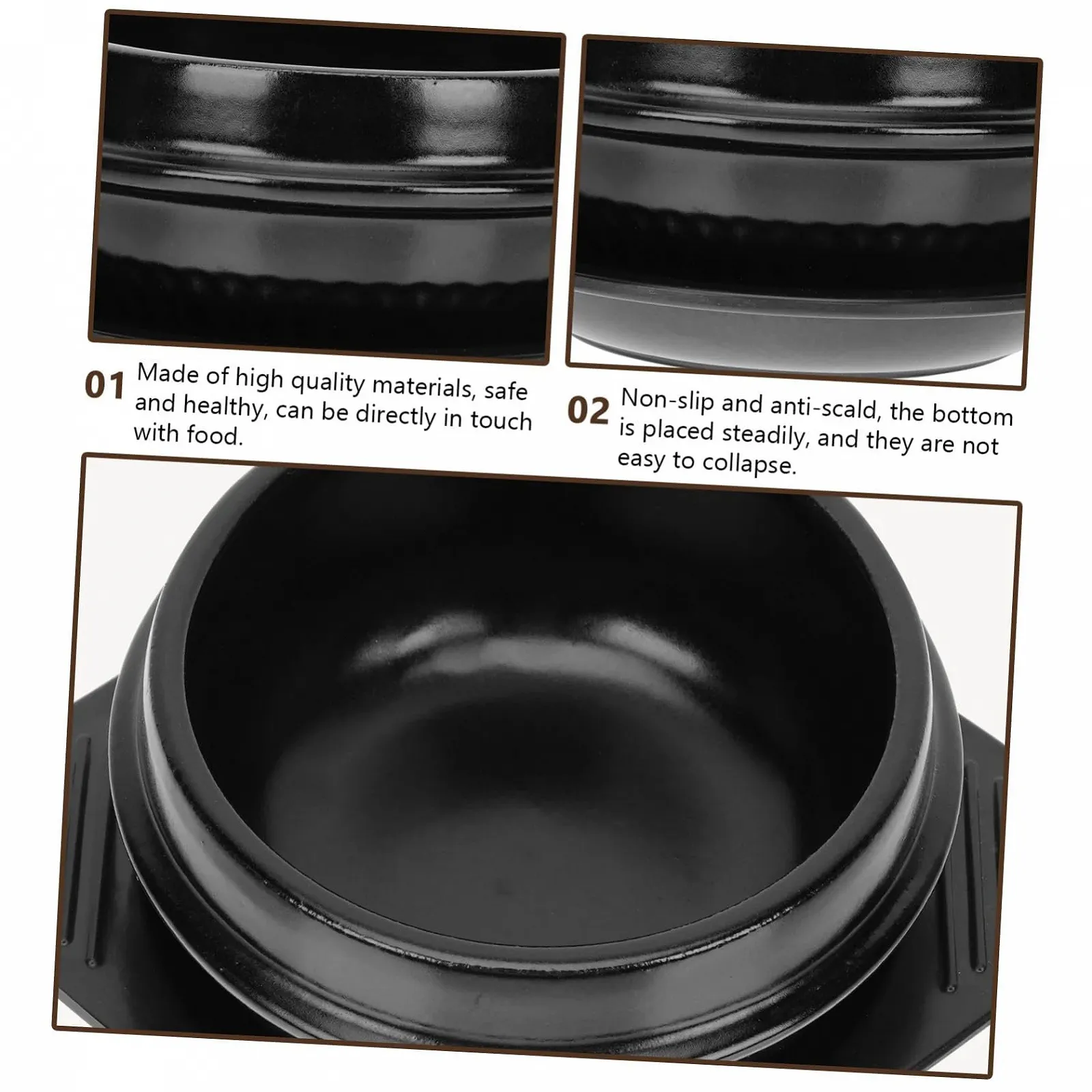 01 Made of high quality materials, safe and healthy, can be directly in touch with food.

02 Non-slip and anti-scald, the bottom is placed steadily, and they are not easy to collapse.