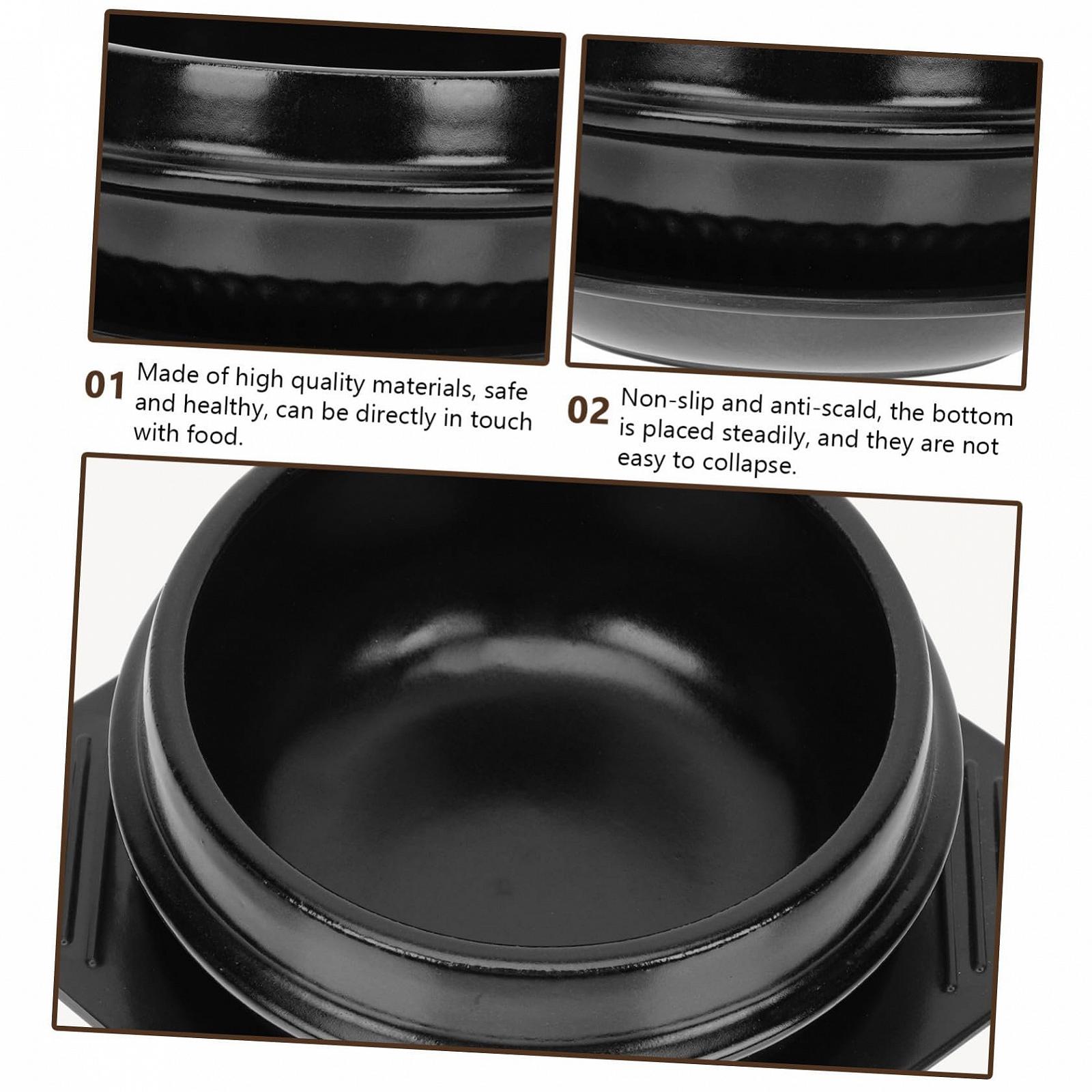 01 Made of high quality materials, safe and healthy, can be directly in touch with food.

02 Non-slip and anti-scald, the bottom is placed steadily, and they are not easy to collapse.