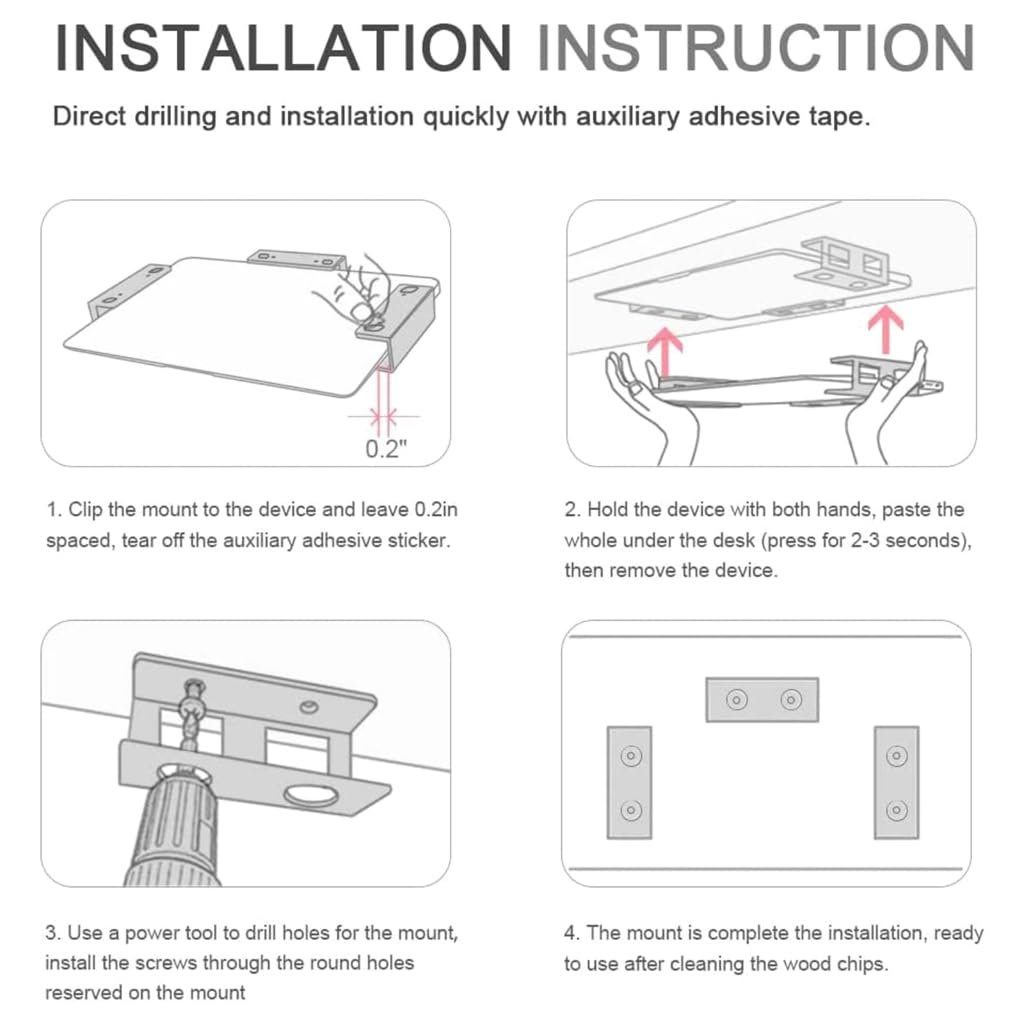 INSTALLATION INSTRUCTION

Direct drilling and installation quickly with auxiliary adhesive tape.

0.2"

1. Clip the mount to the device and leave 0.2in spaced, tear off the auxiliary adhesive sticker.

2. Hold the device with both hands, paste the whole under the desk (press for 2-3 seconds), then remove the device.

3. Use a power tool to drill holes for the mount, install the screws through the round holes reserved on the mount

4. The mount is complete the installation, ready to use after cleaning the wood chips.