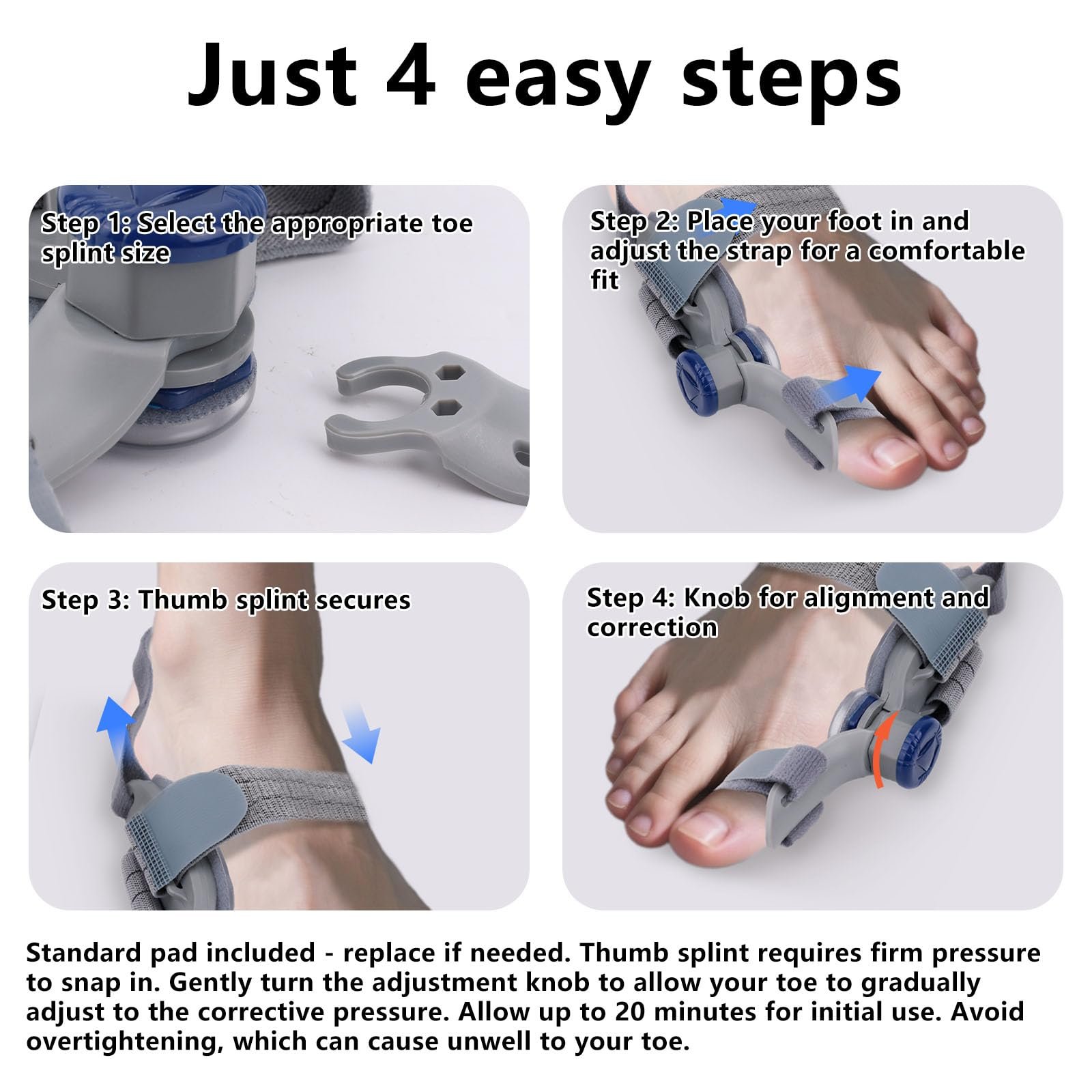 Just 4 easy steps

Step 1: Select the appropriate toe splint size

Step 2: Place your foot in and adjust the strap for a comfortable fit

Step 3: Thumb splint secures

Step 4: Knob for alignment and correction

Standard pad included - replace if needed. Thumb splint requires firm pressure to snap in. Gently turn the adjustment knob to allow your toe to gradually adjust to the corrective pressure. Allow up to 20 minutes for initial use. Avoid overtightening, which can cause unwell to your toe.