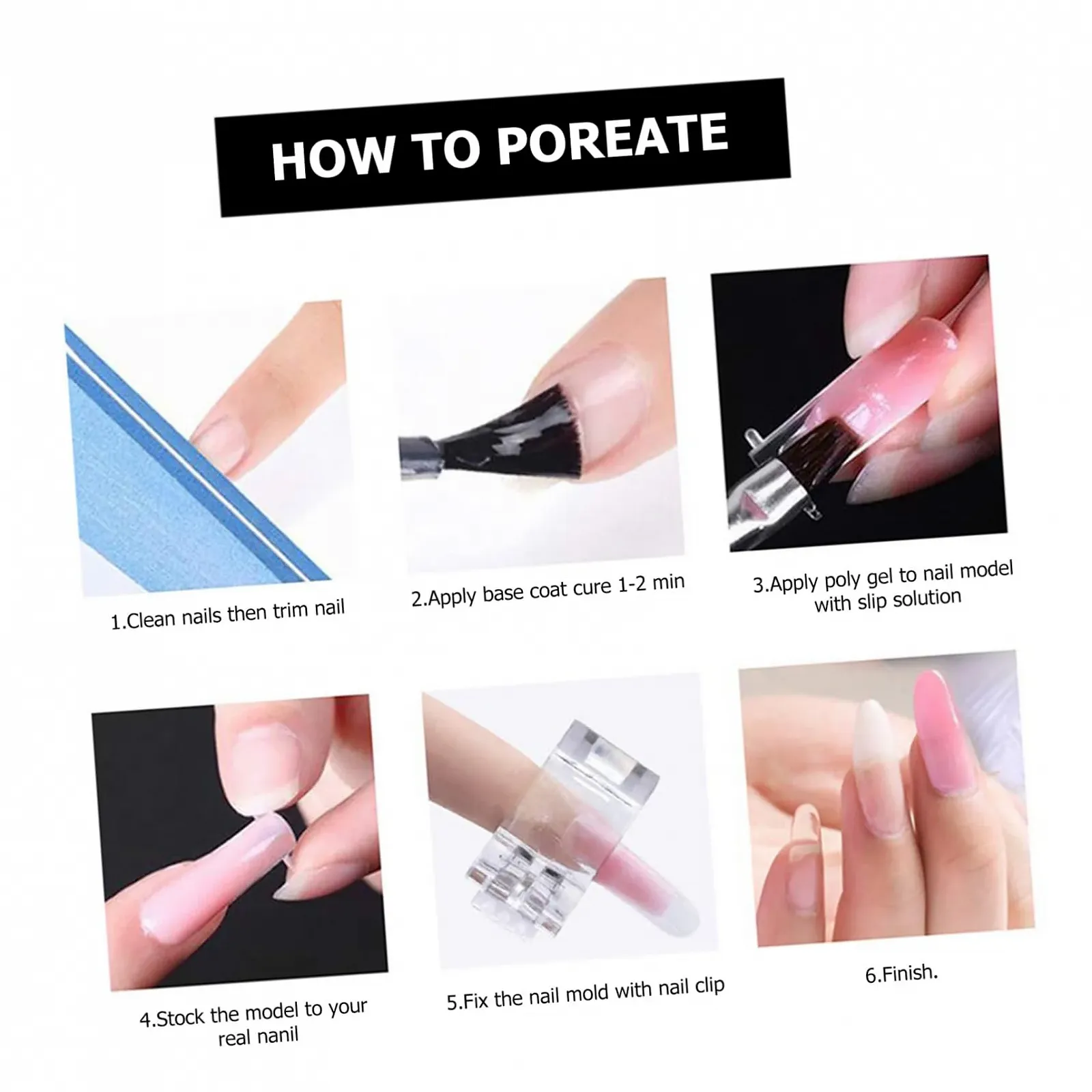 HOW TO POREATE

1.Clean nails then trim nail

2.Apply base coat cure 1-2 min

3.Apply poly gel to nail model with slip solution

4.Stock the model to your real nanil

5.Fix the nail mold with nail clip

6.Finish.