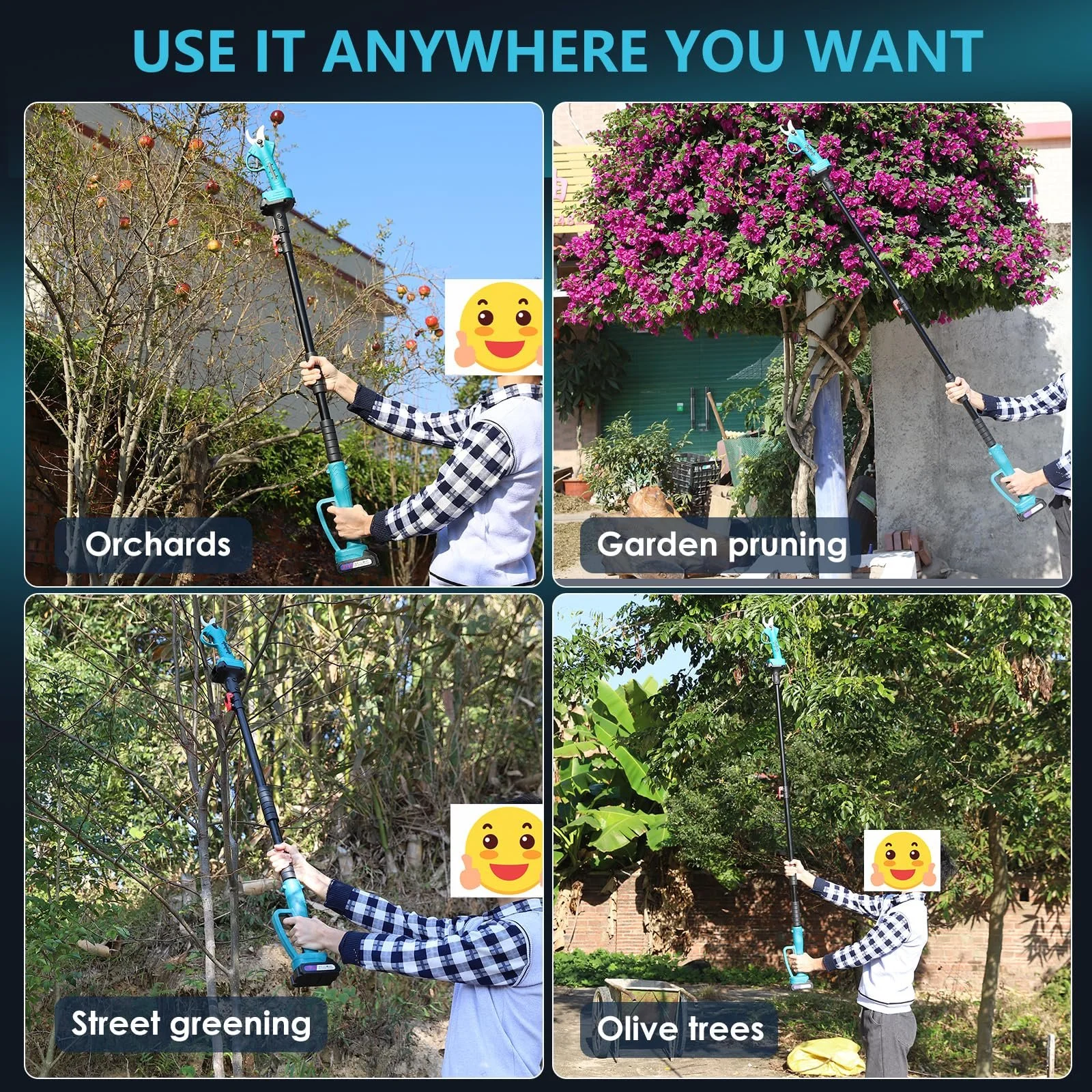 USE IT ANYWHERE YOU WANT

Orchards

Garden pruning

Street greening

Olive trees