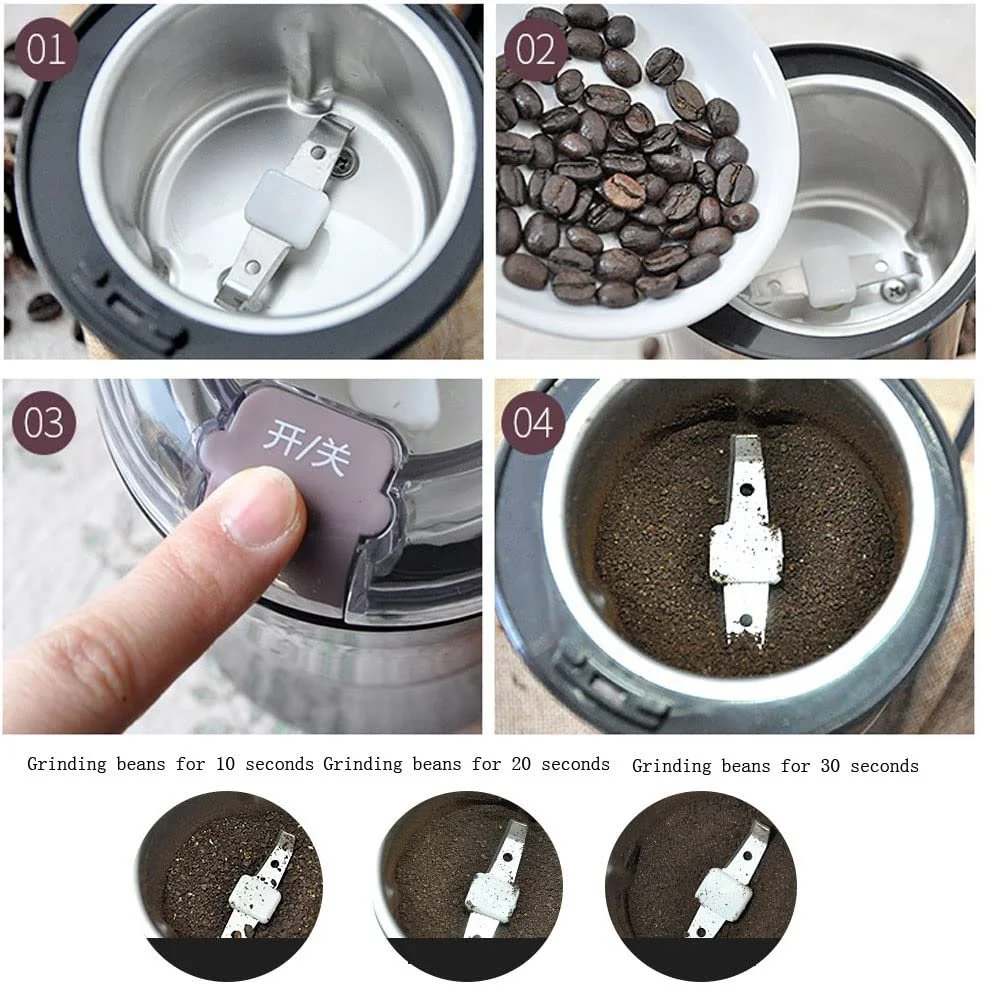 01

02

03

开/关

04

Grinding beans for 10 seconds Grinding beans for 20 seconds Grinding beans for 30 seconds