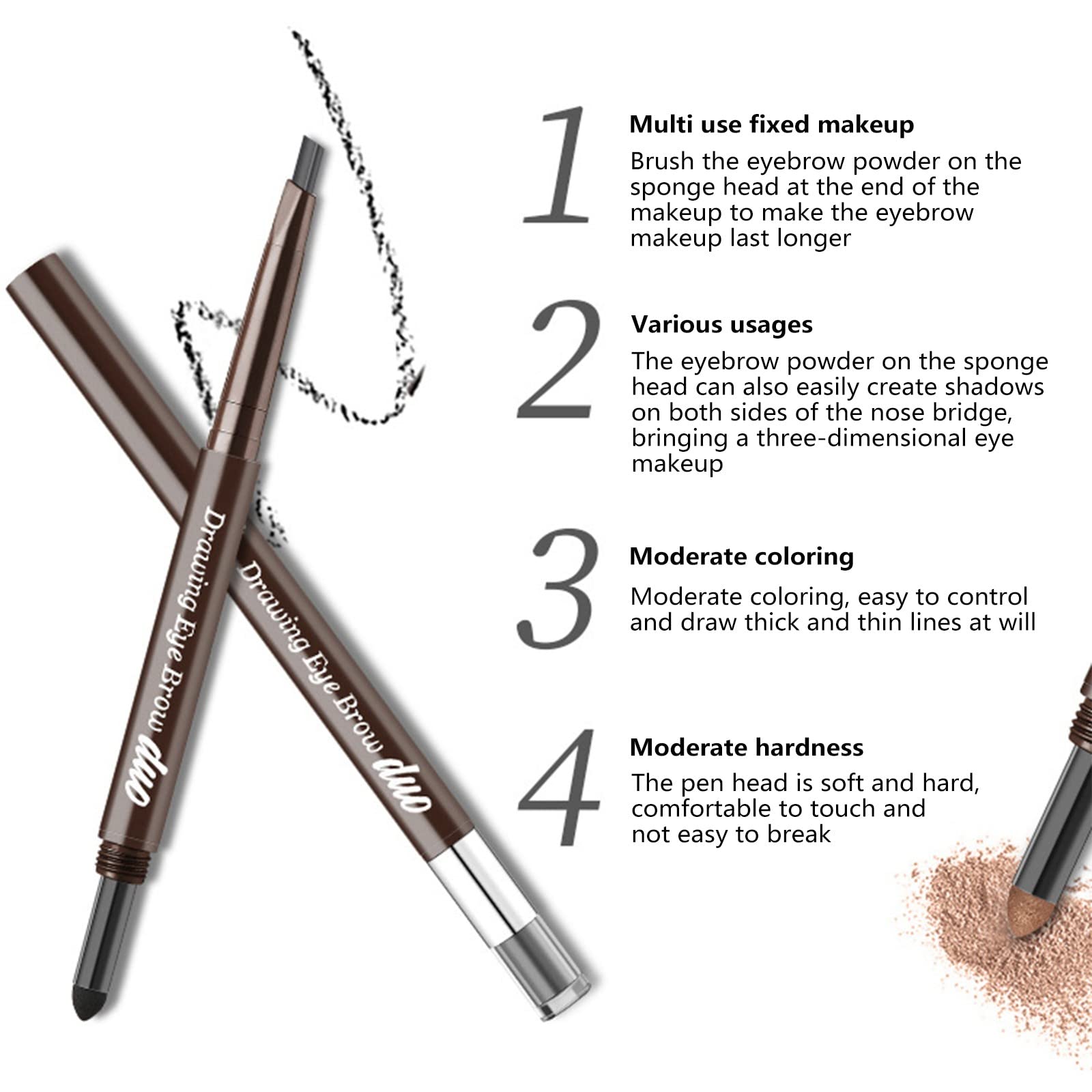 Drawing Eye Brow duo

Drawing Eye Brow duo

1
Multi use fixed makeup
Brush the eyebrow powder on the sponge head at the end of the makeup to make the eyebrow makeup last longer

2
Various usages
The eyebrow powder on the sponge head can also easily create shadows on both sides of the nose bridge, bringing a three-dimensional eye makeup

3
Moderate coloring
Moderate coloring, easy to control and draw thick and thin lines at will

4
Moderate hardness
The pen head is soft and hard, comfortable to touch and not easy to break