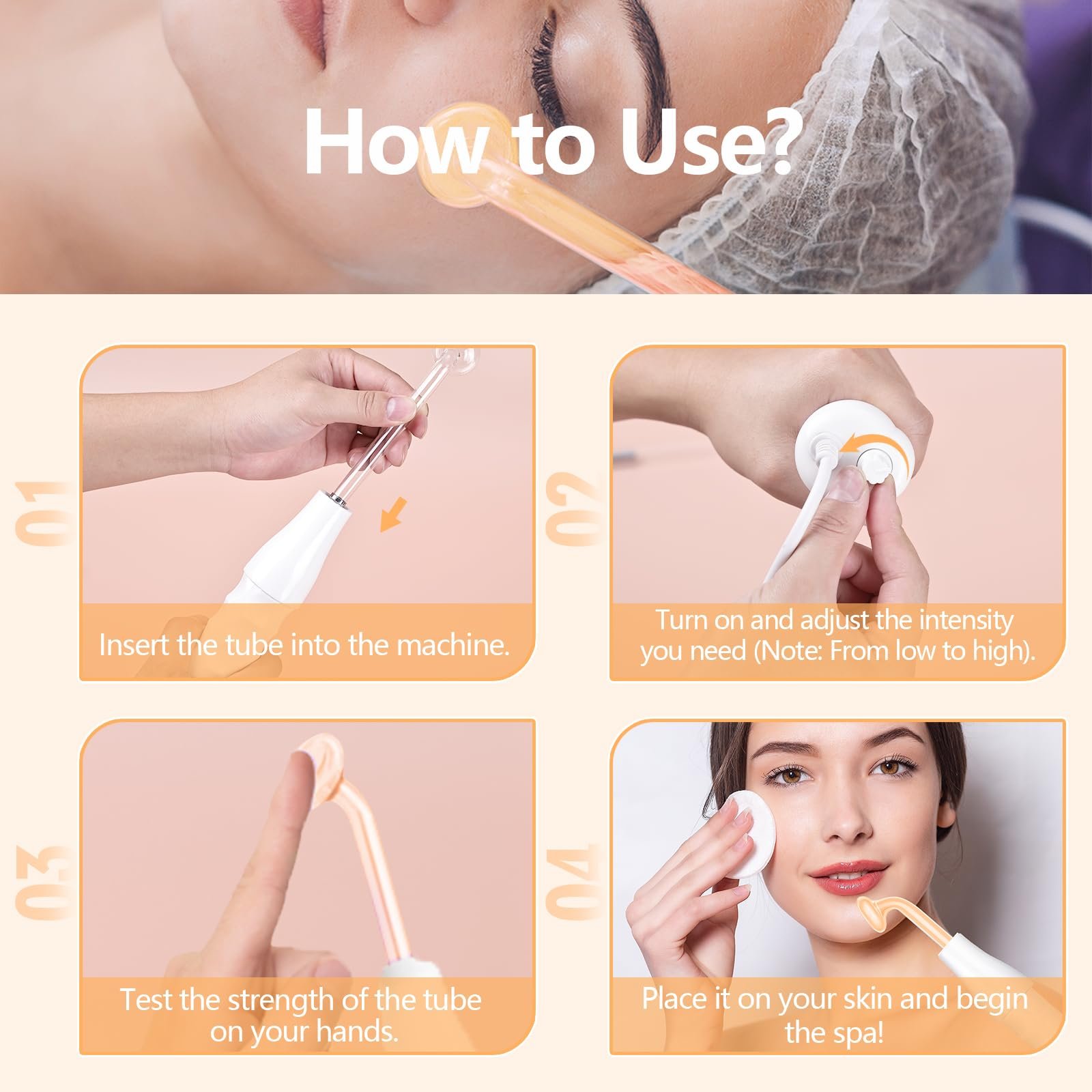 How to Use?

01

Insert the tube into the machine.

02

Turn on and adjust the intensity you need (Note: From low to high).

03

Test the strength of the tube on your hands.

04

Place it on your skin and begin the spa!