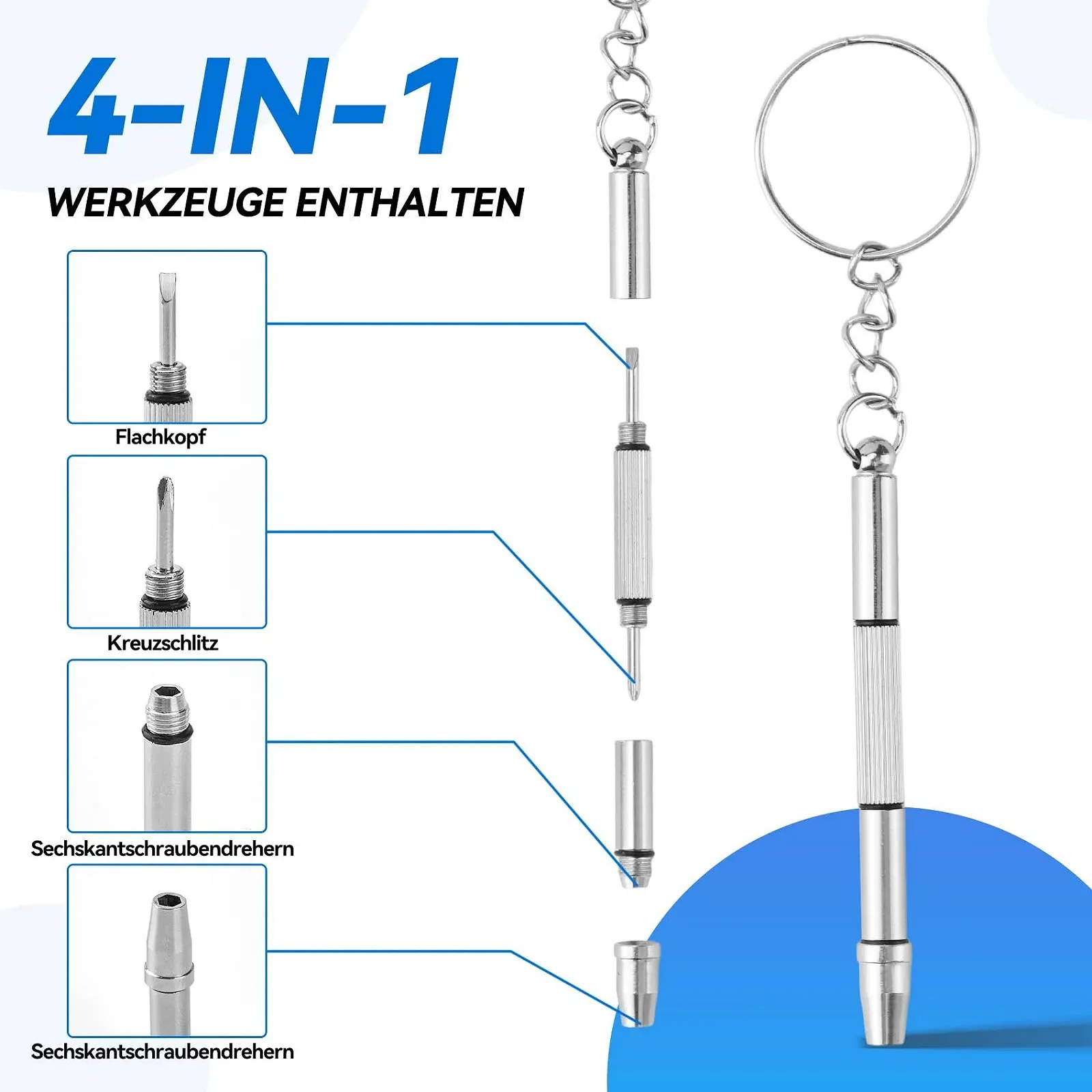 4-IN-1
WERKZEUGE ENTHALTEN

Flachkopf

Kreuzschlitz

Sechskantschraubendrehern

Sechskantschraubendrehern