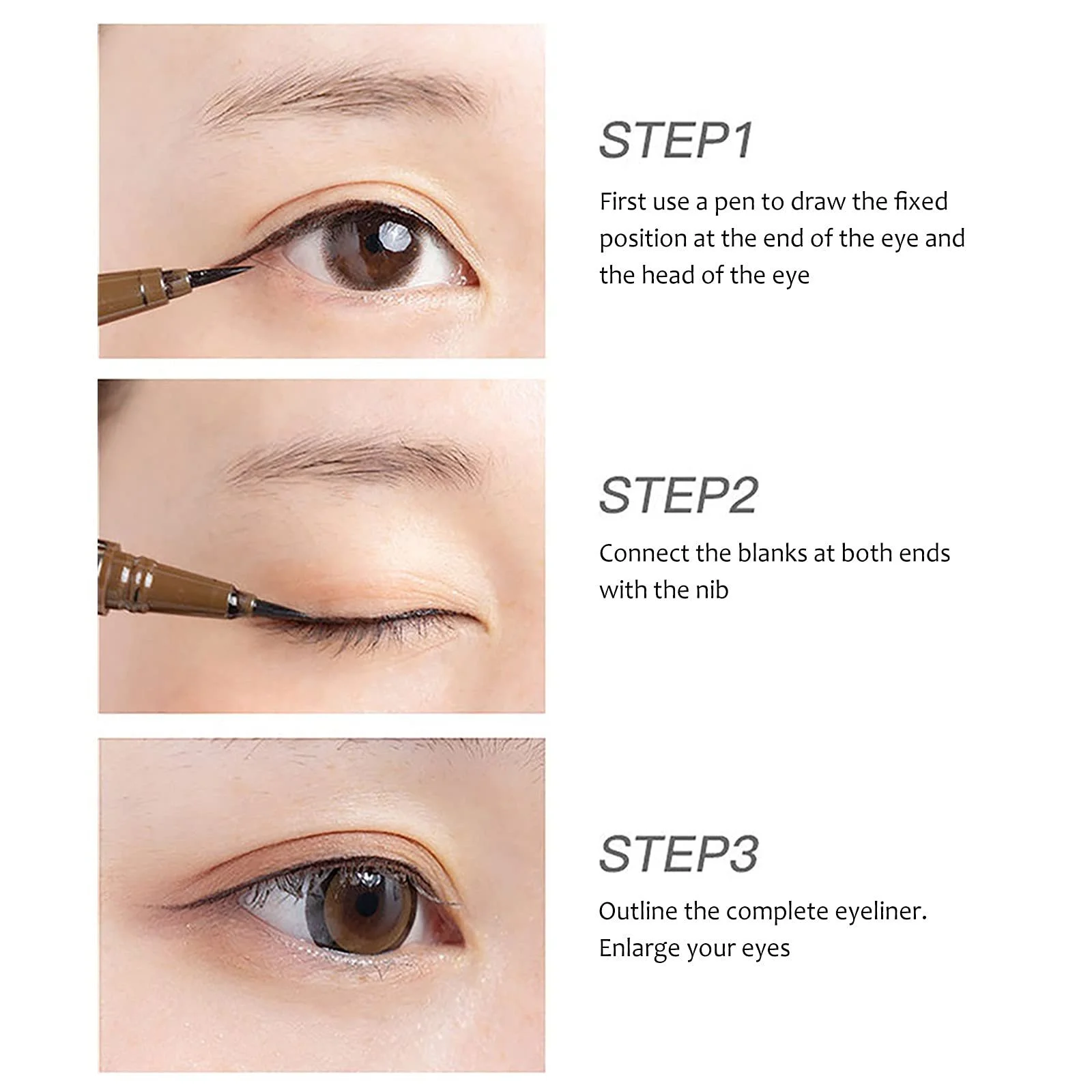 STEP1

First use a pen to draw the fixed position at the end of the eye and the head of the eye

STEP2

Connect the blanks at both ends with the nib

STEP3

Outline the complete eyeliner. Enlarge your eyes