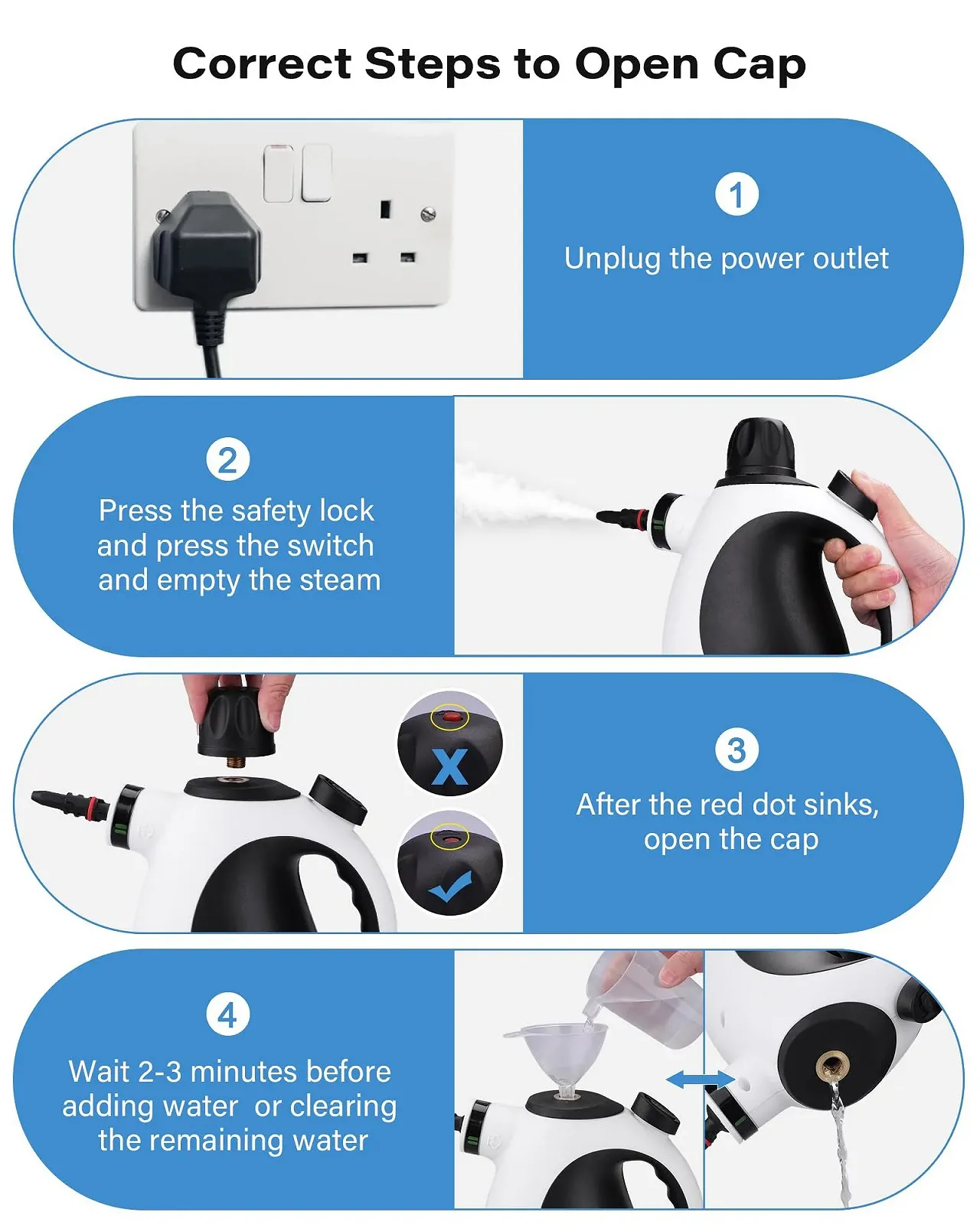 Correct Steps to Open Cap

1
Unplug the power outlet

2
Press the safety lock and press the switch and empty the steam

X

3
After the red dot sinks, open the cap

4
Wait 2-3 minutes before adding water  or clearing the remaining water