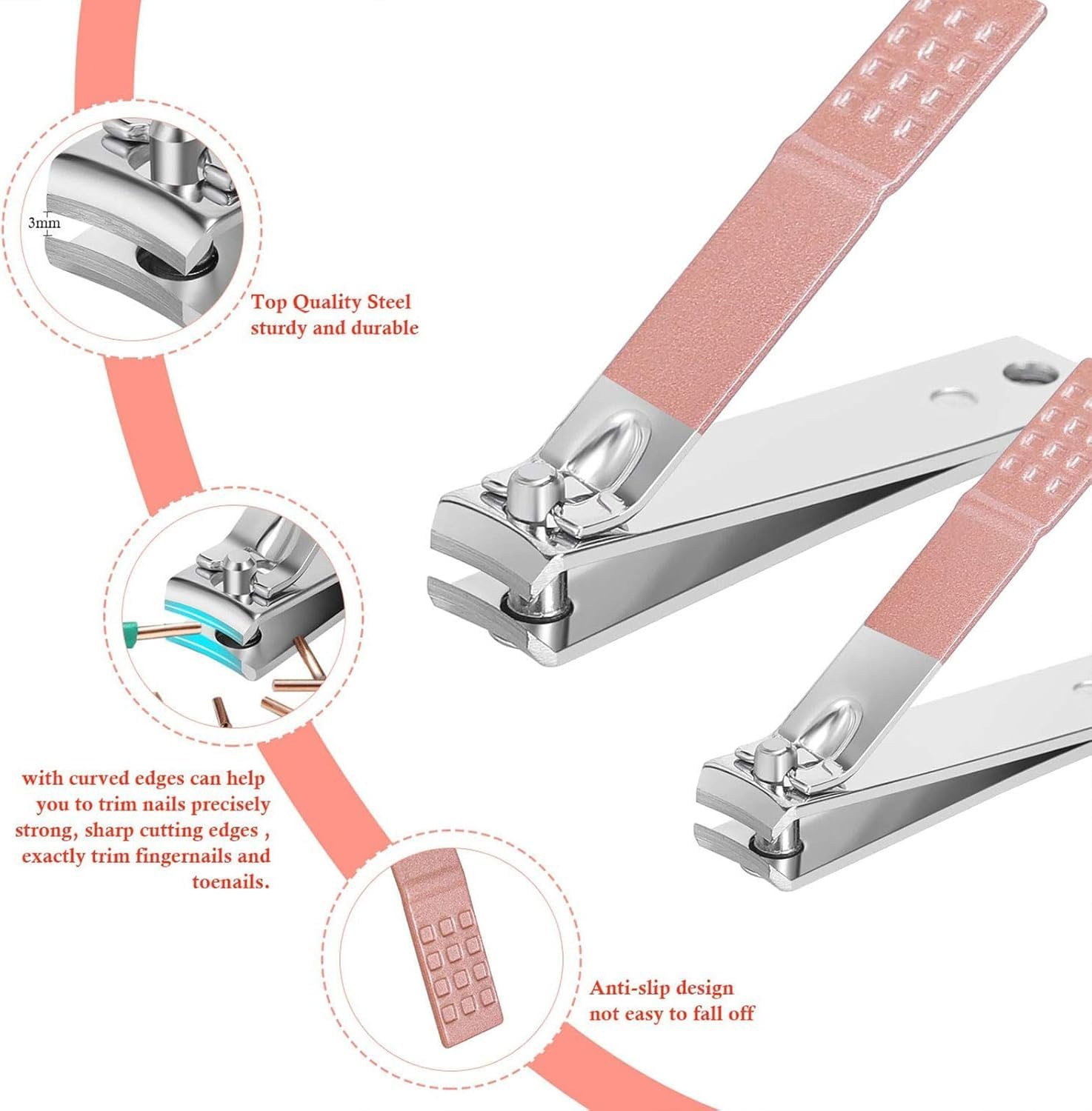 3mm

Top Quality Steel
sturdy and durable

with curved edges can help you to trim nails precisely strong, sharp cutting edges , exactly trim fingernails and toenails.

Anti-slip design
not easy to fall off