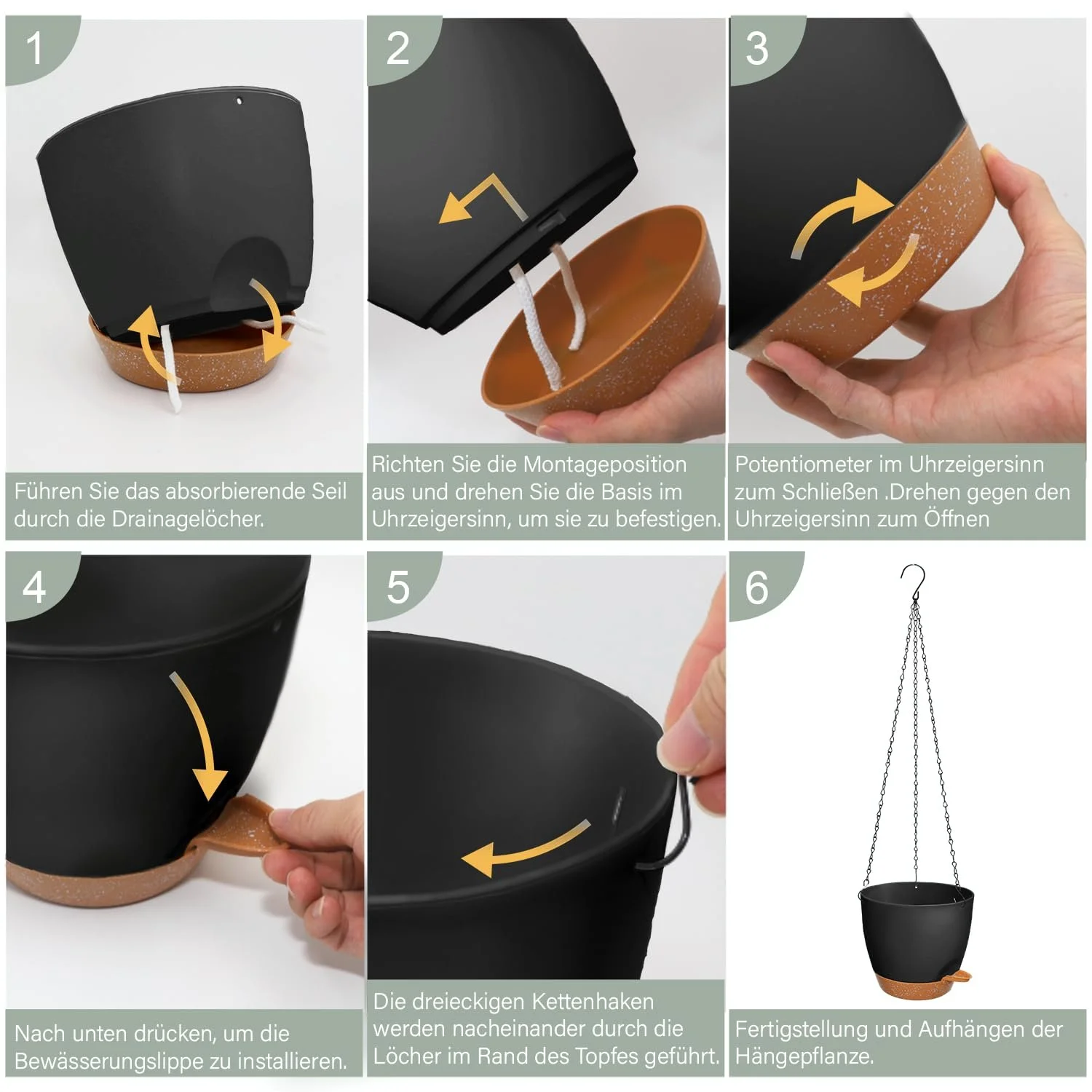 1

Führen Sie das absorbierende Seil durch die Drainagelöcher.

2

Richten Sie die Montageposition aus und drehen Sie die Basis im Uhrzeigersinn, um sie zu befestigen.

3

Potentiometer im Uhrzeigersinn zum Schließen .Drehen gegen den Uhrzeigersinn zum Öffnen

4

Nach unten drücken, um die Bewässerungslippe zu installieren.

5

Die dreieckigen Kettenhaken werden nacheinander durch die Löcher im Rand des Topfes geführt.

6

Fertigstellung und Aufhängen der Hängepflanze.