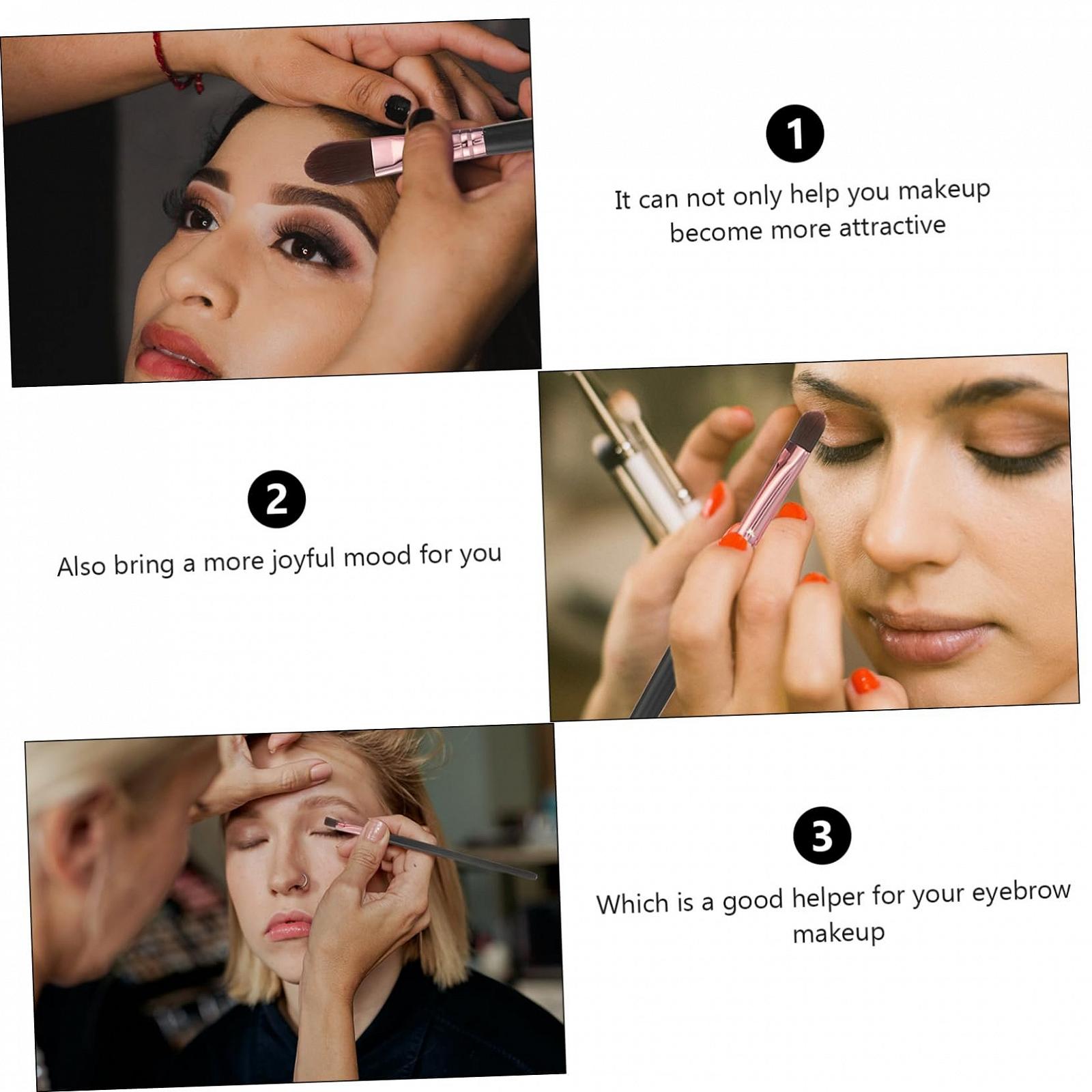 1

It can not only help you makeup become more attractive

2

Also bring a more joyful mood for you

3

Which is a good helper for your eyebrow makeup