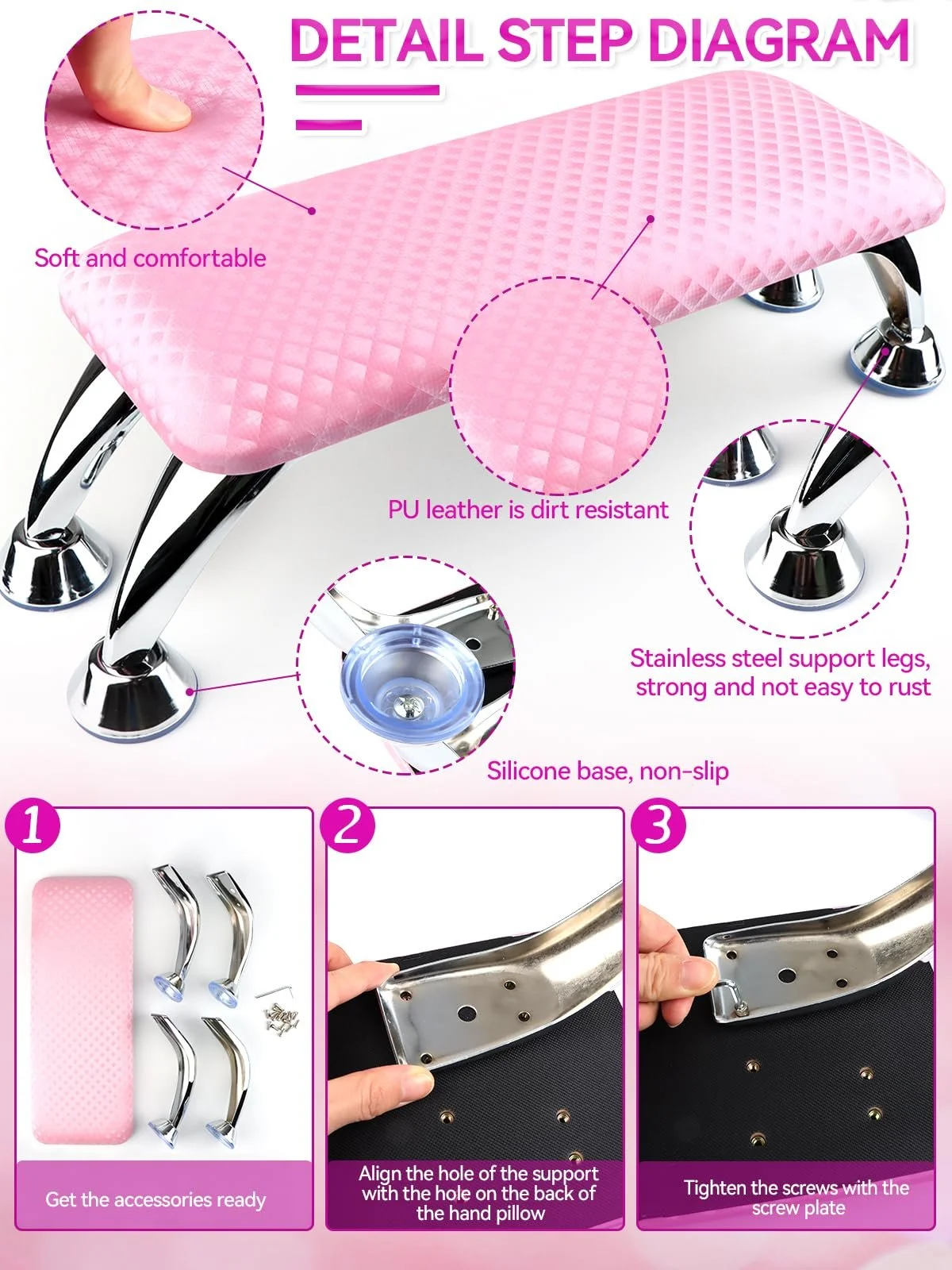 DETAIL STEP DIAGRAM

Soft and comfortable

PU leather is dirt resistant

Stainless steel support legs, strong and not easy to rust

Silicone base, non-slip

1

Get the accessories ready

2

Align the hole of the support with the hole on the back of the hand pillow

3

Tighten the screws with the screw plate