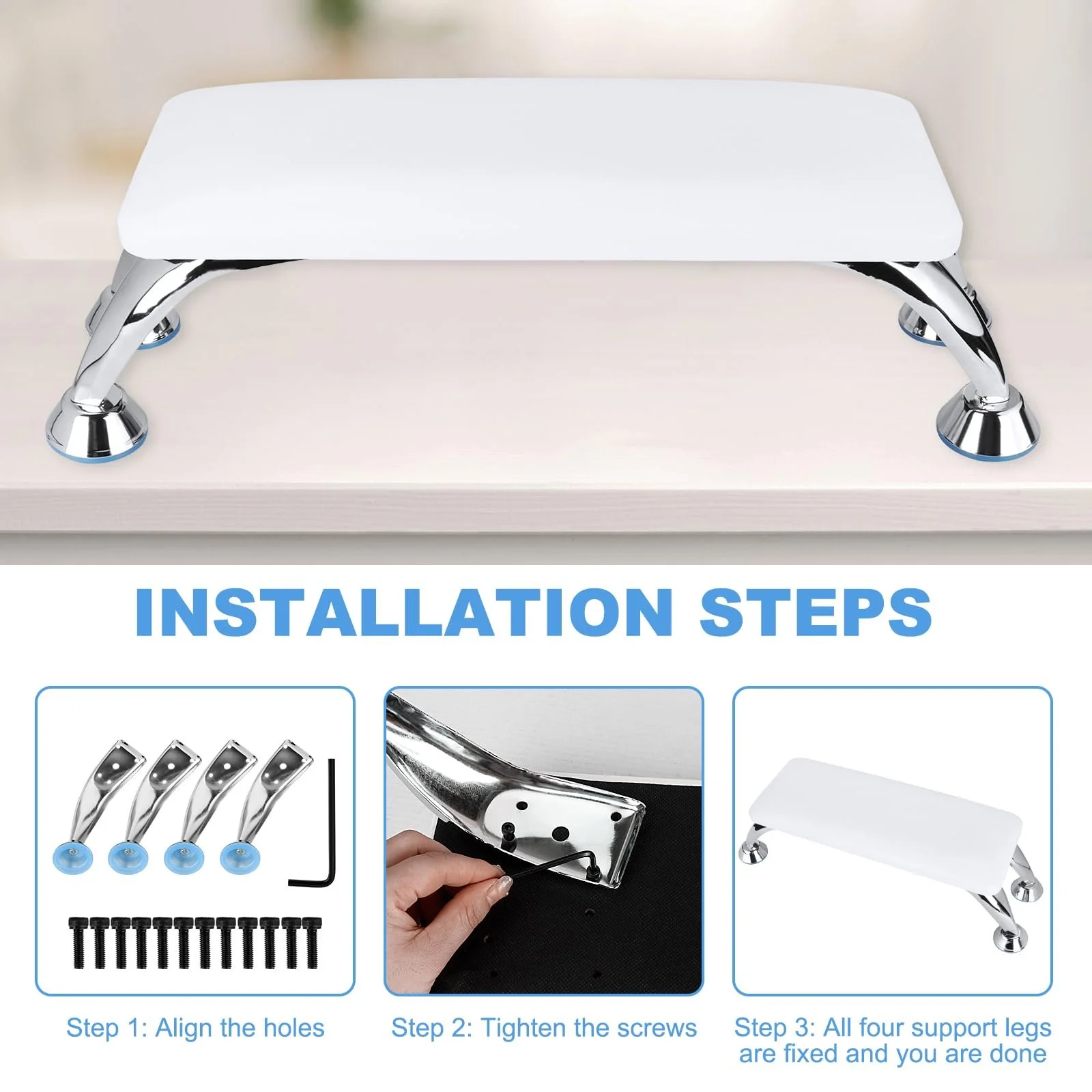 INSTALLATION STEPS

Step 1: Align the holes

Step 2: Tighten the screws

Step 3: All four support legs are fixed and you are done