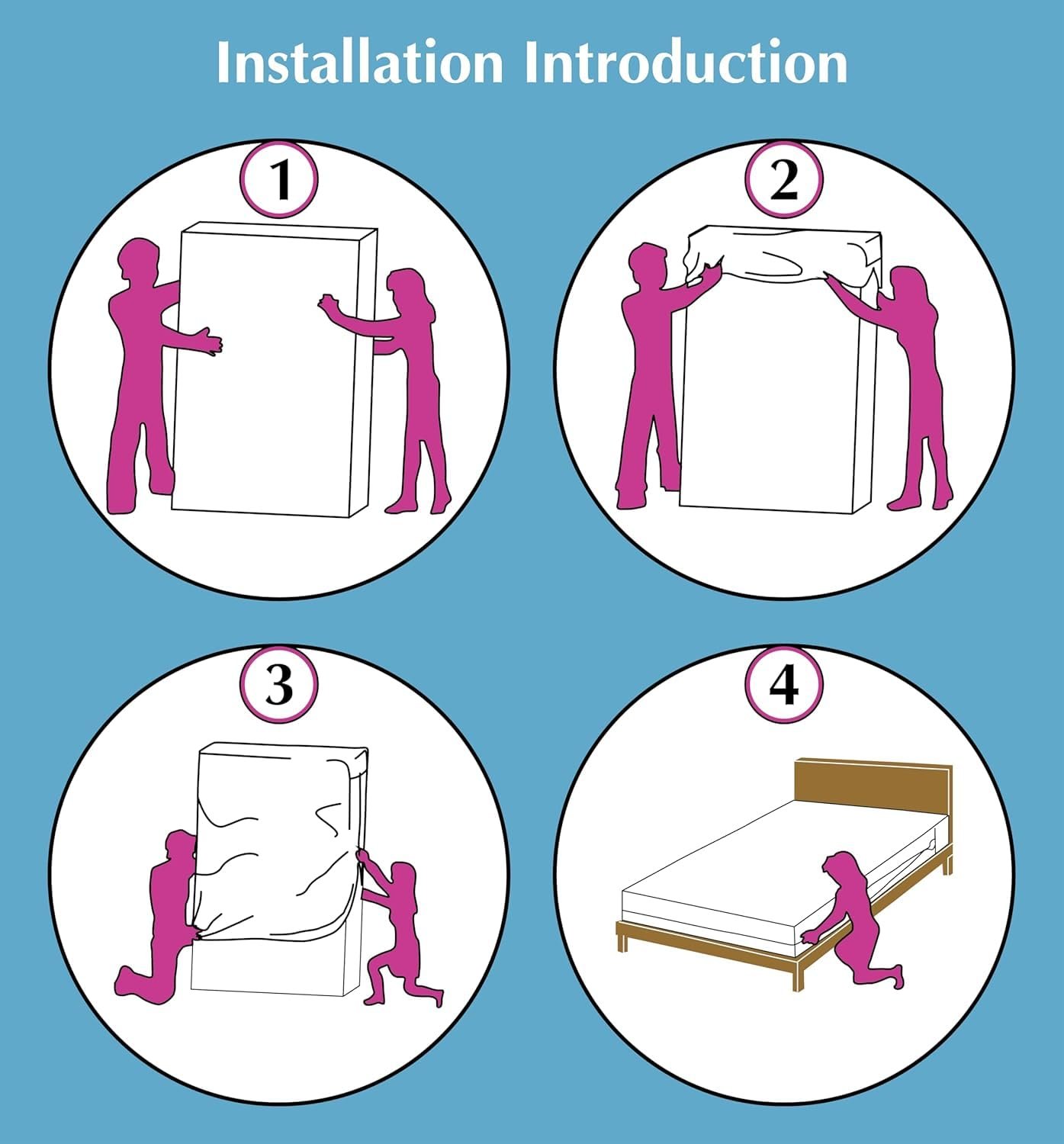 Installation Introduction

1

2

3

4