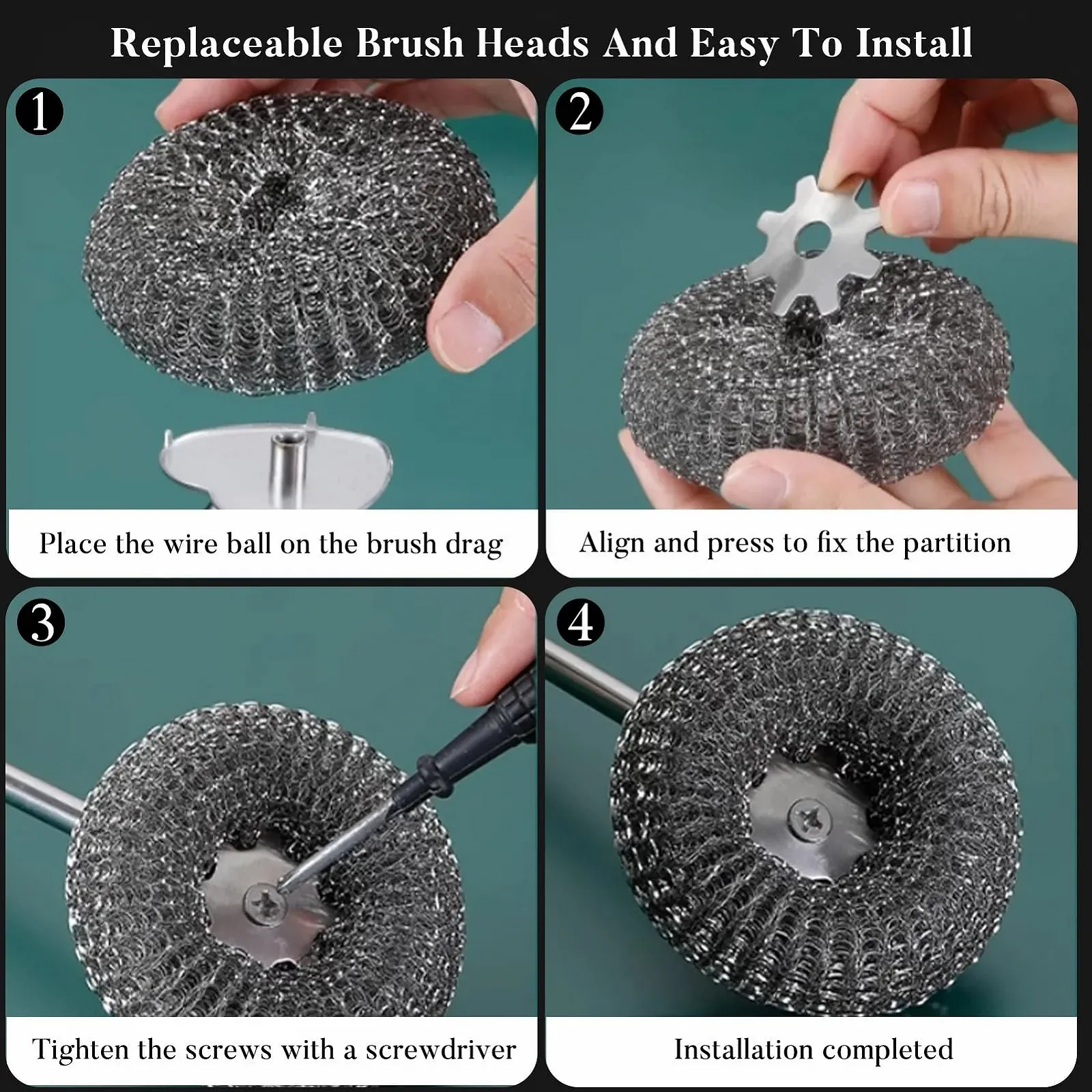 Replaceable Brush Heads And Easy To Install

1

Place the wire ball on the brush drag

2

Align and press to fix the partition

3

Tighten the screws with a screwdriver

4

Installation completed