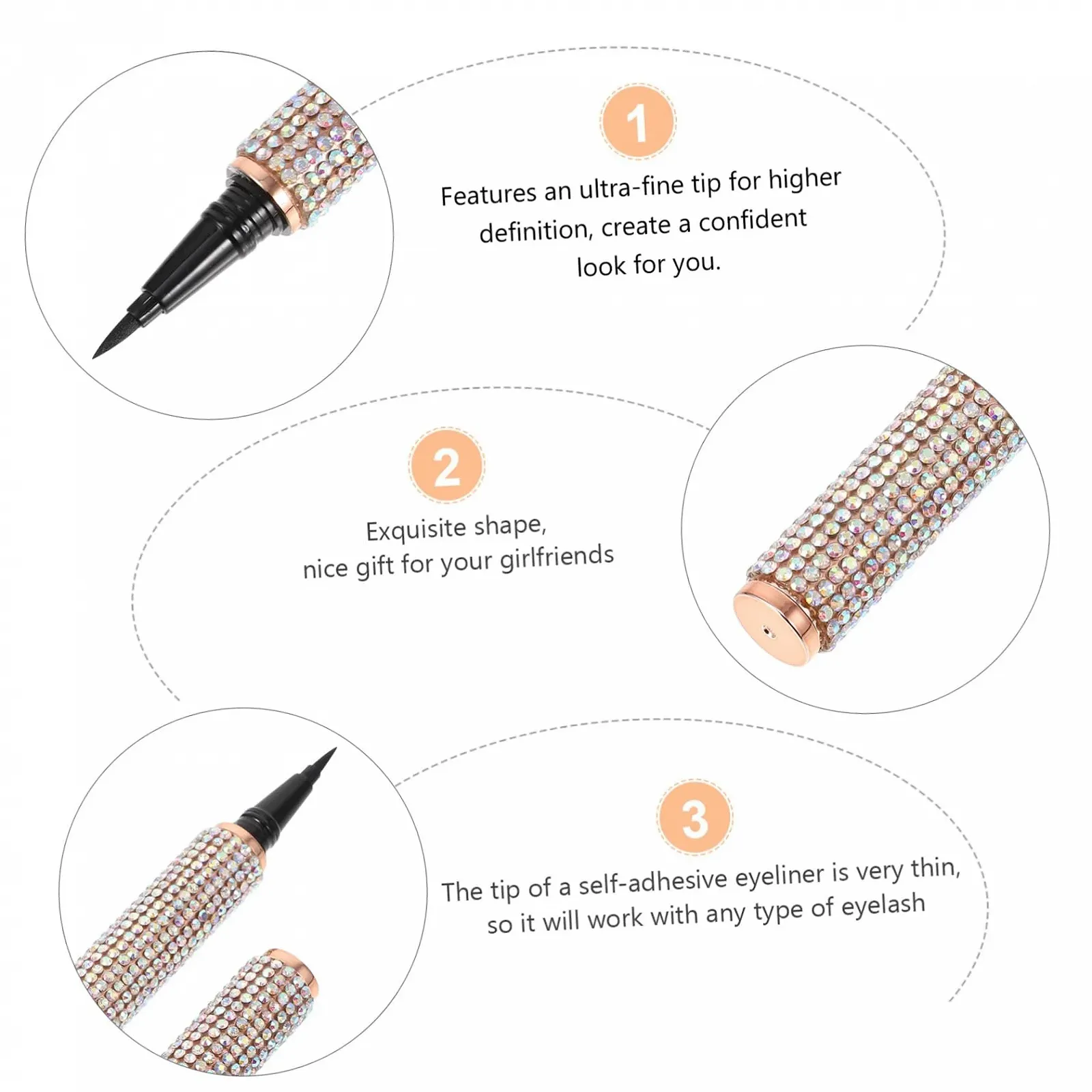 1

Features an ultra-fine tip for higher definition, create a confident look for you.

2

Exquisite shape, nice gift for your girlfriends

3

The tip of a self-adhesive eyeliner is very thin, so it will work with any type of eyelash