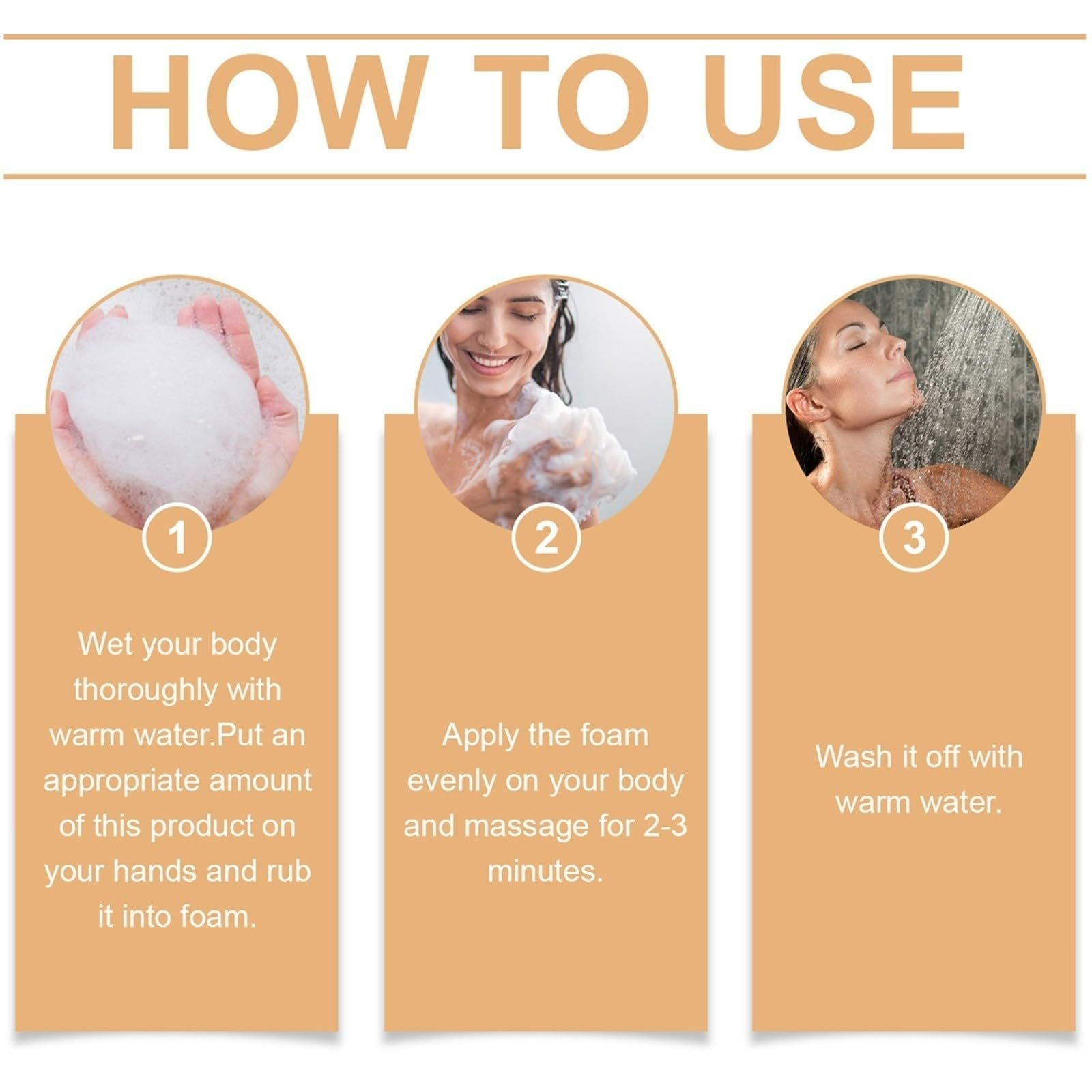 HOW TO USE

1

Wet your body thoroughly with warm water.Put an appropriate amount of this product on your hands and rub it into foam.

2

Apply the foam evenly on your body and massage for 2-3 minutes.

3

Wash it off with warm water.