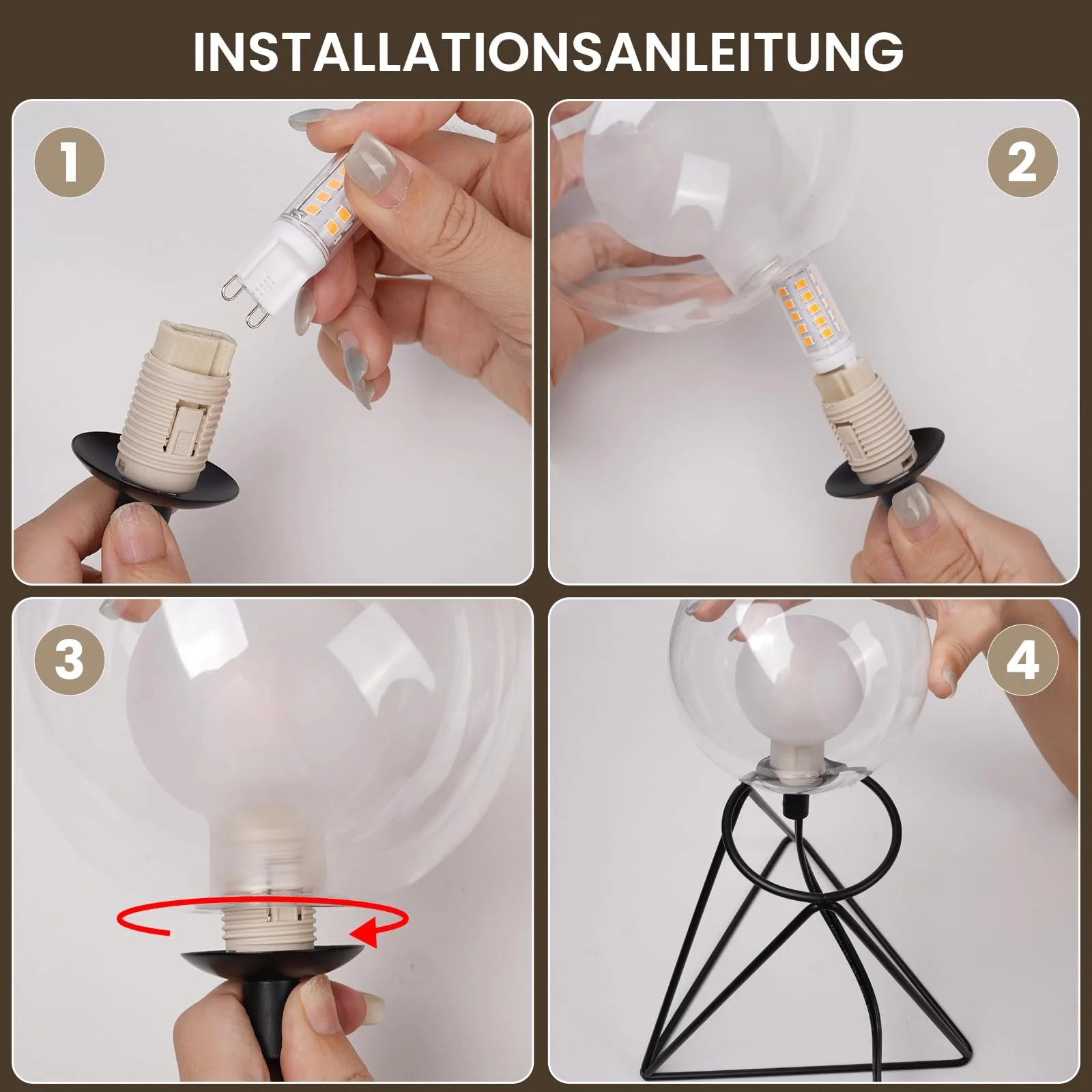 INSTALLATIONSANLEITUNG

1

2

3

4