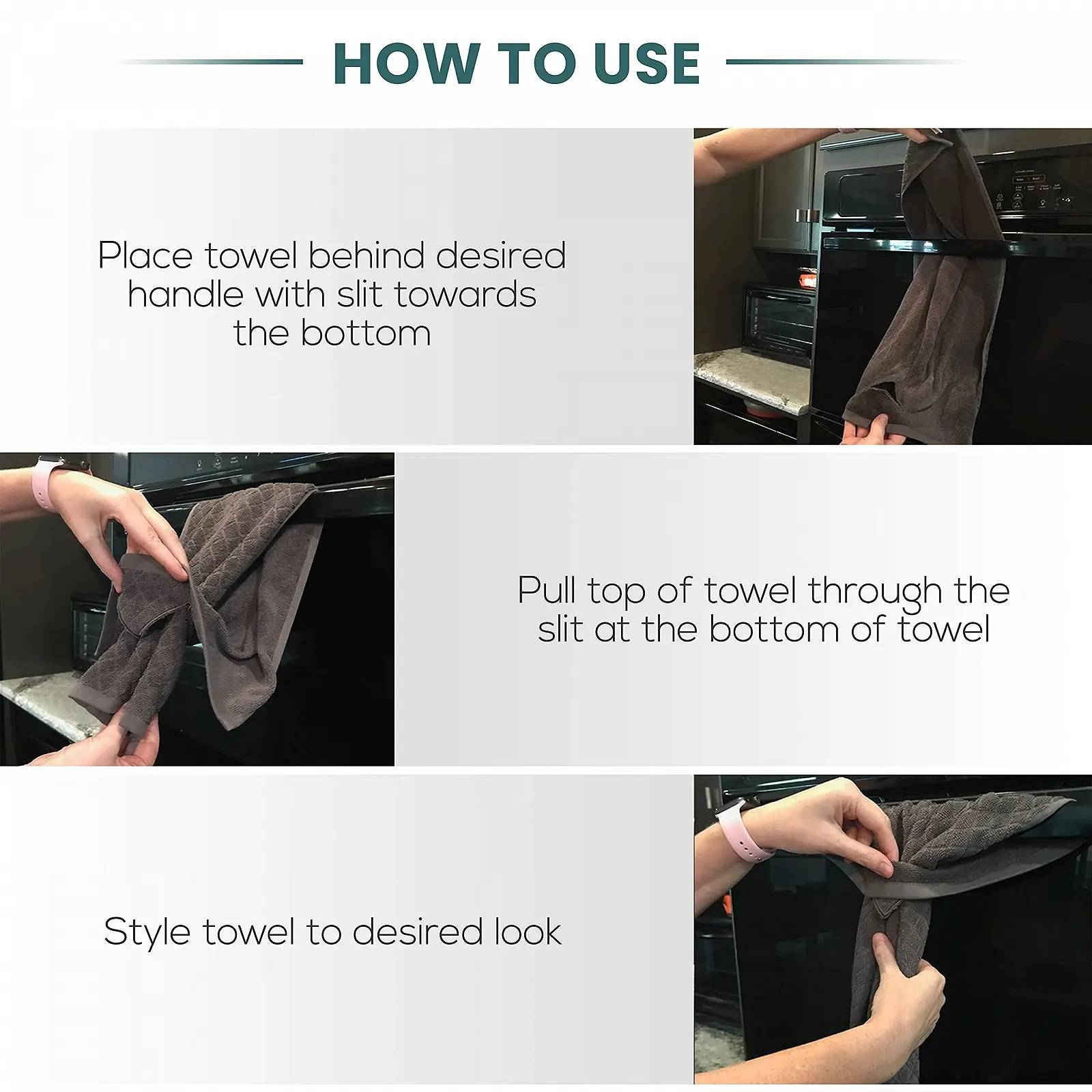 HOW TO USE

Place towel behind desired handle with slit towards the bottom

Pull top of towel through the slit at the bottom of towel

Style towel to desired look