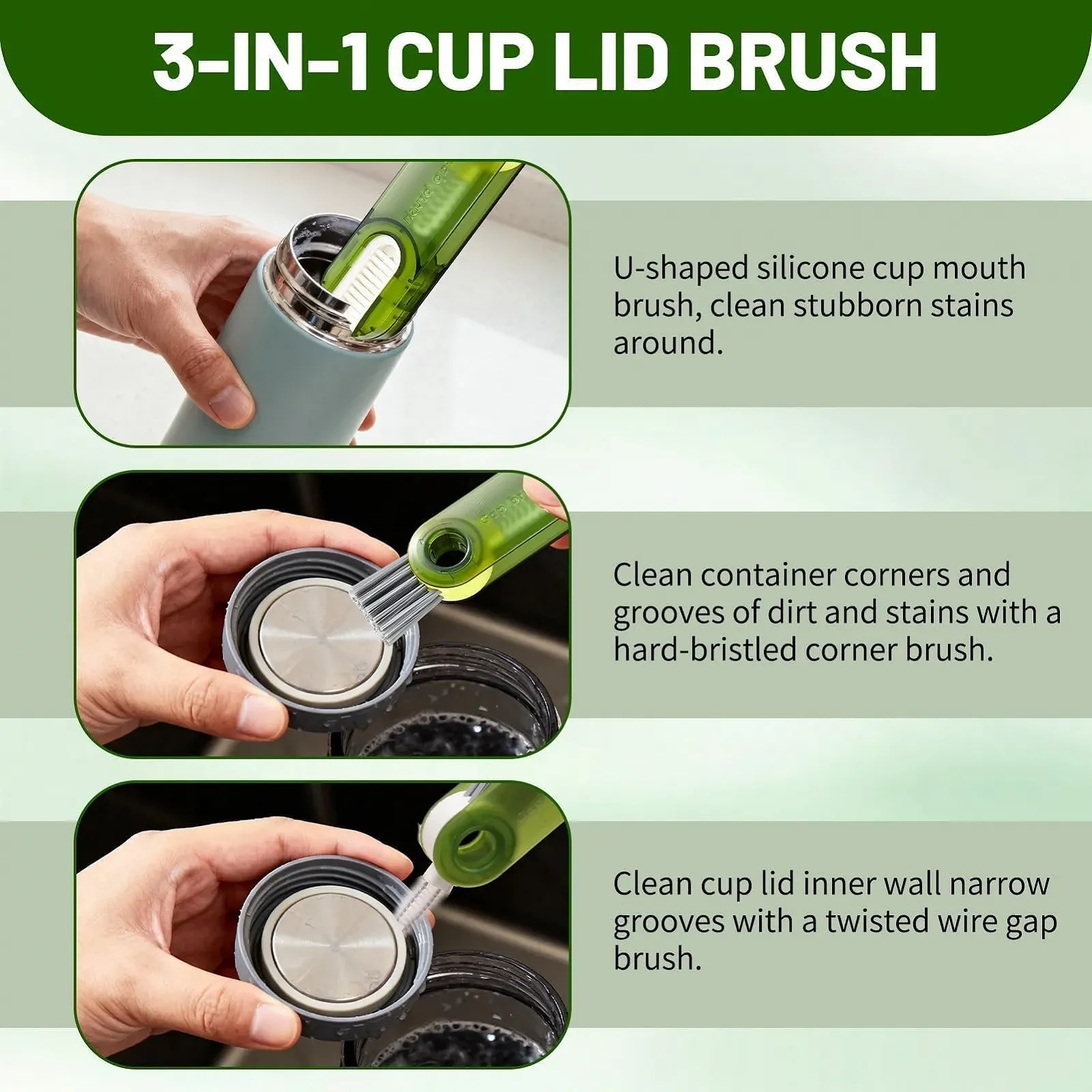 3-IN-1 CUP LID BRUSH

U-shaped silicone cup mouth brush, clean stubborn stains around.

Clean container corners and grooves of dirt and stains with a hard-bristled corner brush.

Clean cup lid inner wall narrow grooves with a twisted wire gap brush.