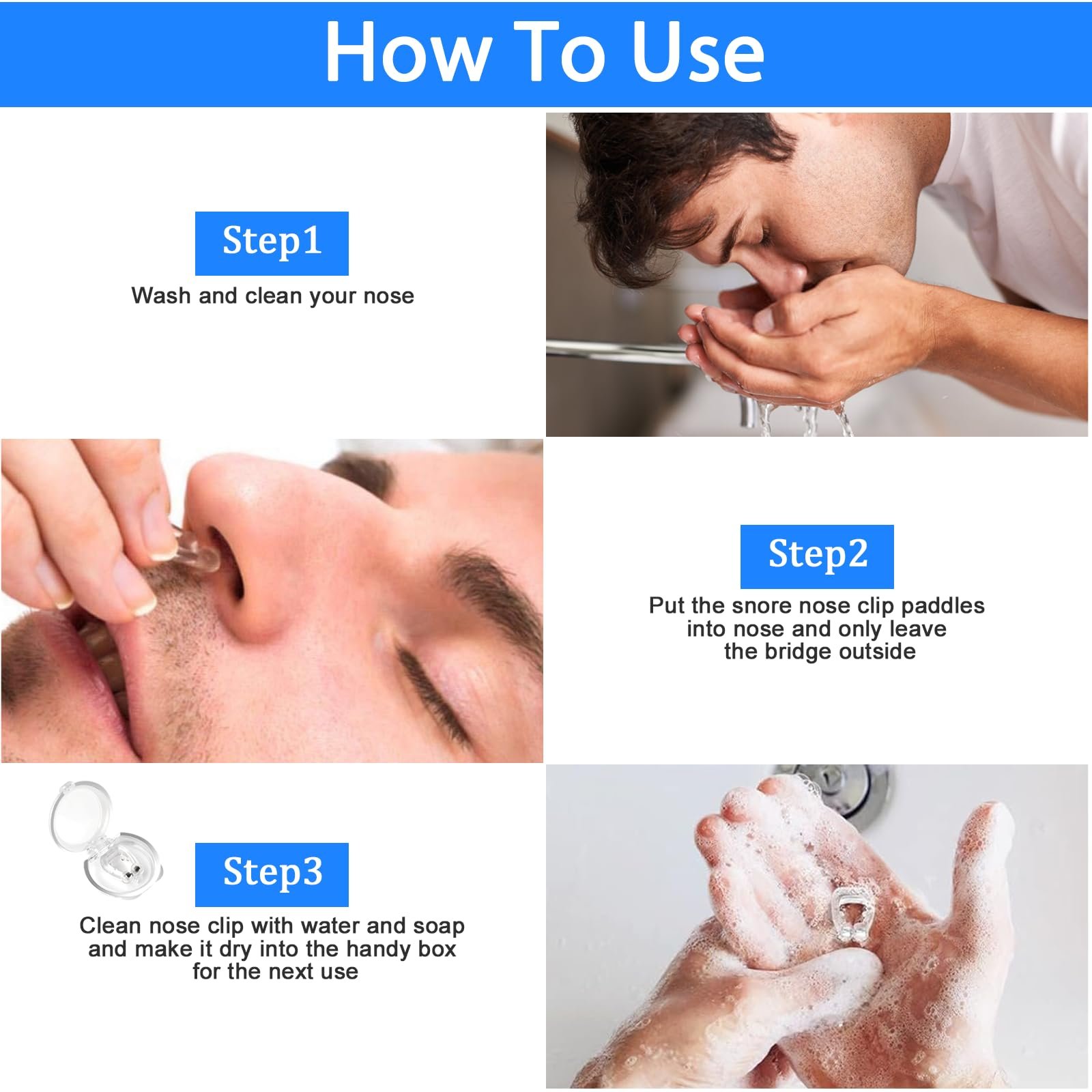 How To Use

Step1
Wash and clean your nose

Step2
Put the snore nose clip paddles into nose and only leave the bridge outside

Step3
Clean nose clip with water and soap and make it dry into the handy box for the next use