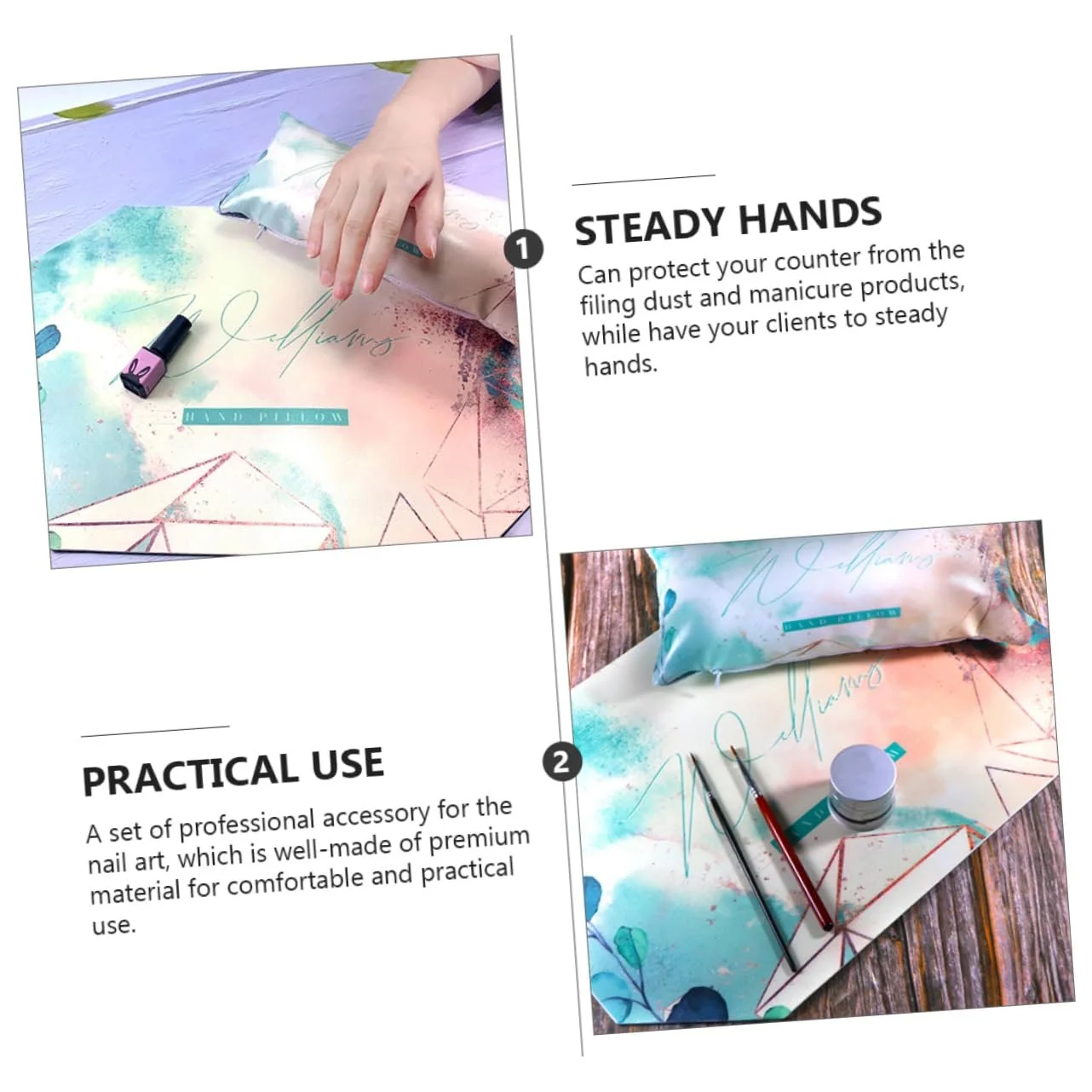 Williams

HAND PILLOW

1

STEADY HANDS

Can protect your counter from the filing dust and manicure products, while have your clients to steady hands.

Williams

HAND PILLOW

Williams

2

PRACTICAL USE

A set of professional accessory for the nail art, which is well-made of premium material for comfortable and practical use.