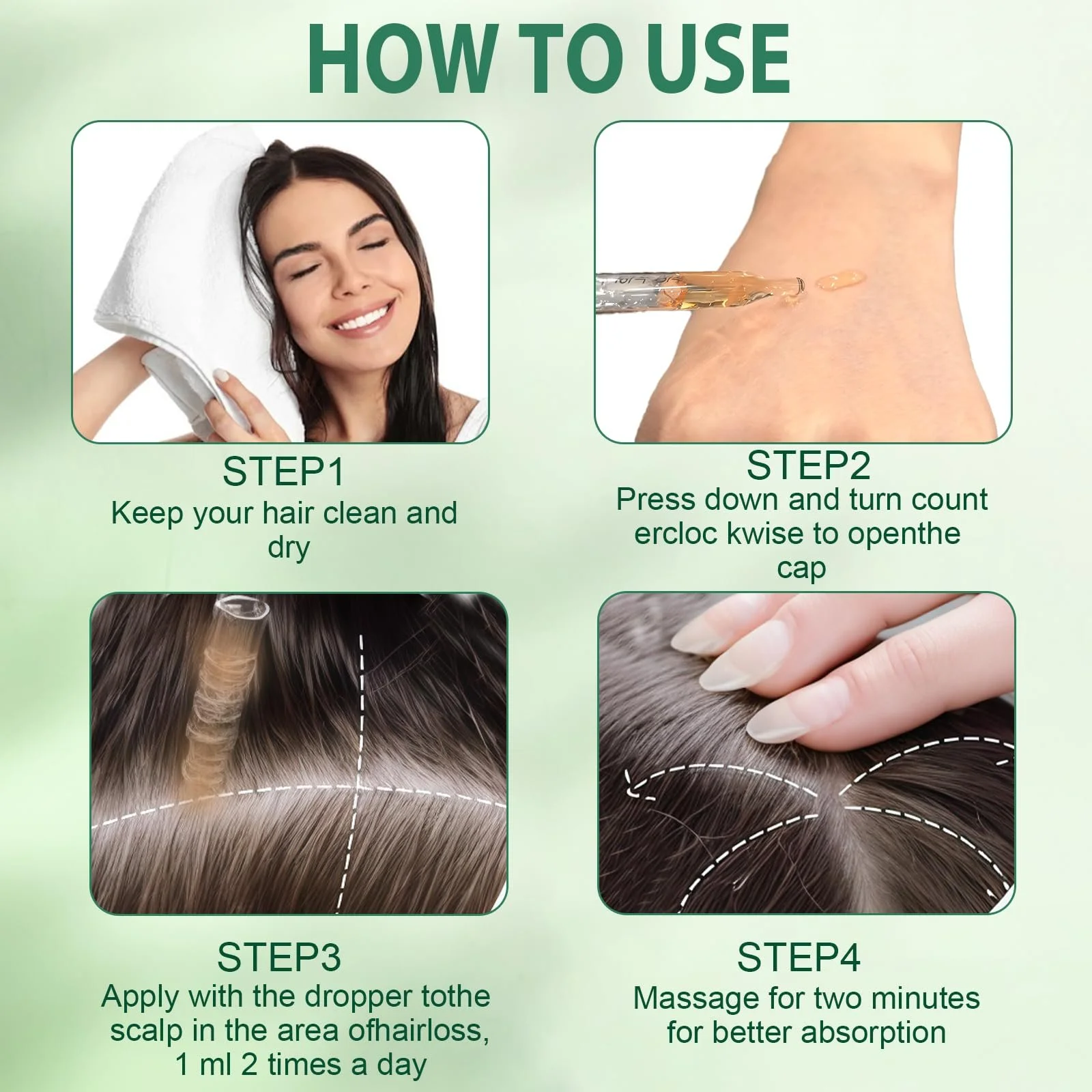 HOW TO USE

STEP1
Keep your hair clean and dry

STEP2
Press down and turn count ercloc kwise to openthe cap

STEP3
Apply with the dropper tothe scalp in the area ofhairloss, 1 ml 2 times a day

STEP4
Massage for two minutes for better absorption