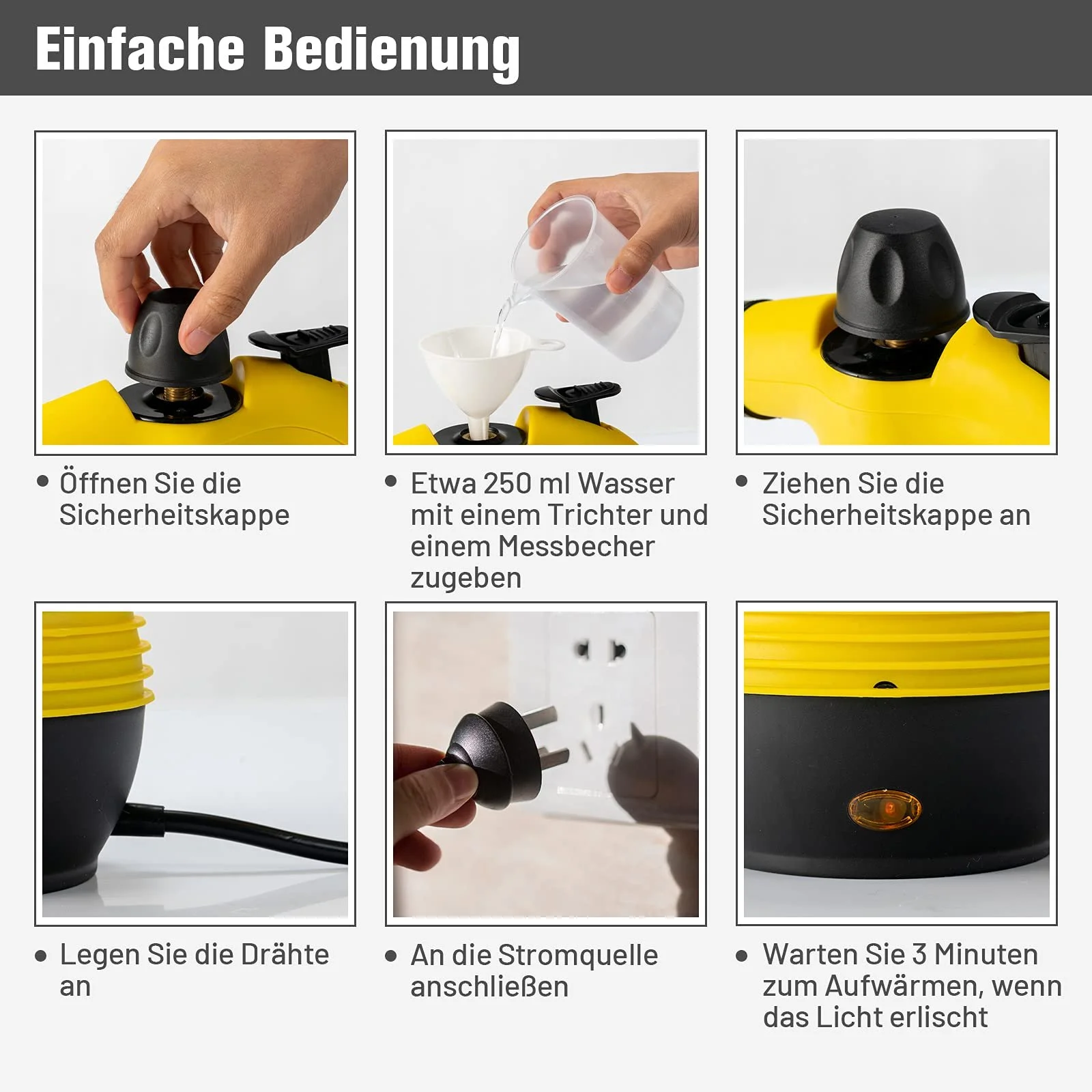 Einfache Bedienung

• Öffnen Sie die Sicherheitskappe

• Etwa 250 ml Wasser mit einem Trichter und einem Messbecher zugeben

• Ziehen Sie die Sicherheitskappe an

• Legen Sie die Drähte an

• An die Stromquelle anschließen

• Warten Sie 3 Minuten zum Aufwärmen, wenn das Licht erlischt