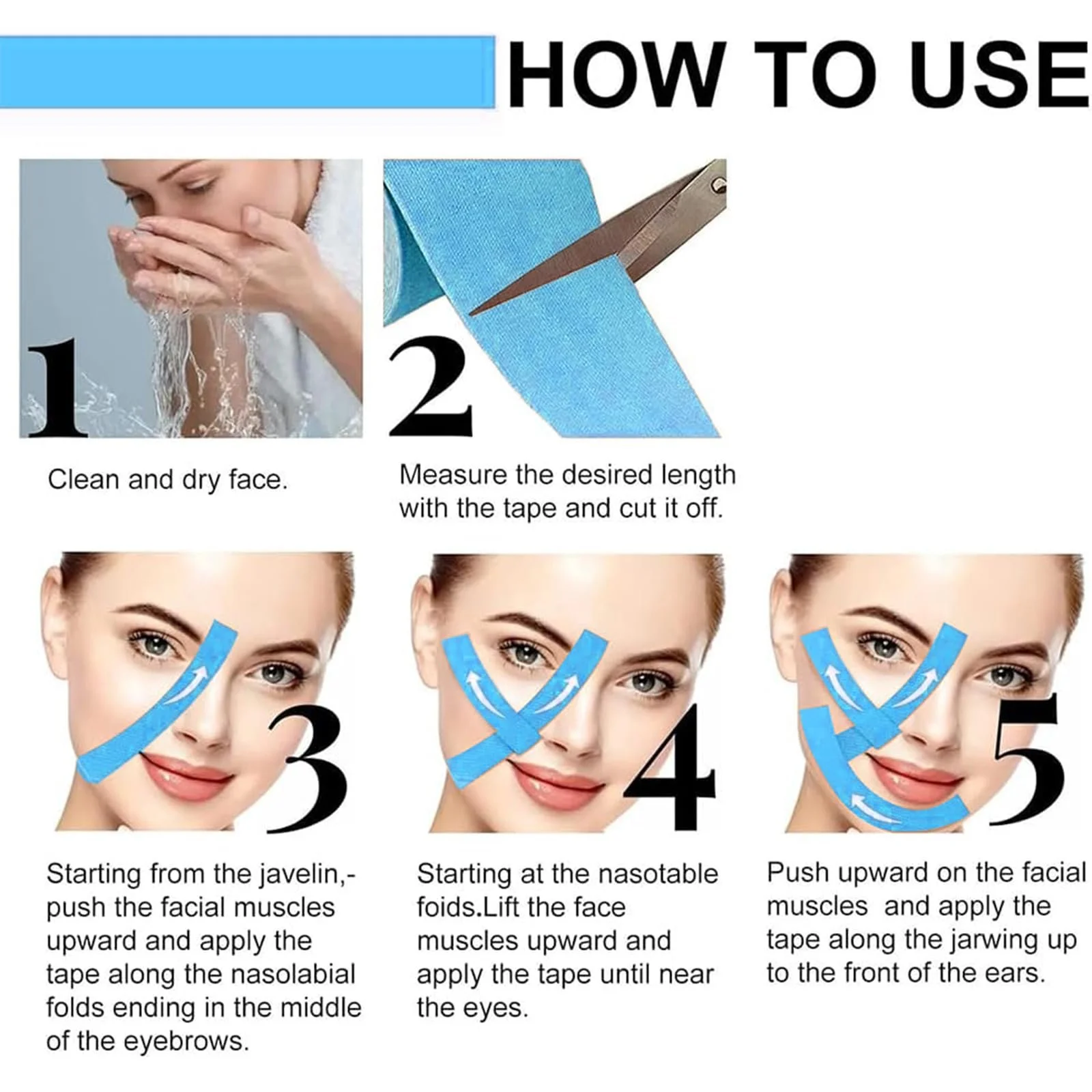 HOW TO USE

1

Clean and dry face.

2

Measure the desired length with the tape and cut it off.

3

Starting from the javelin,- push the facial muscles upward and apply the tape along the nasolabial folds ending in the middle of the eyebrows.

4

Starting at the nasotable foids.Lift the face muscles upward and apply the tape until near the eyes.

5

Push upward on the facial muscles and apply the tape along the jarwing up to the front of the ears.