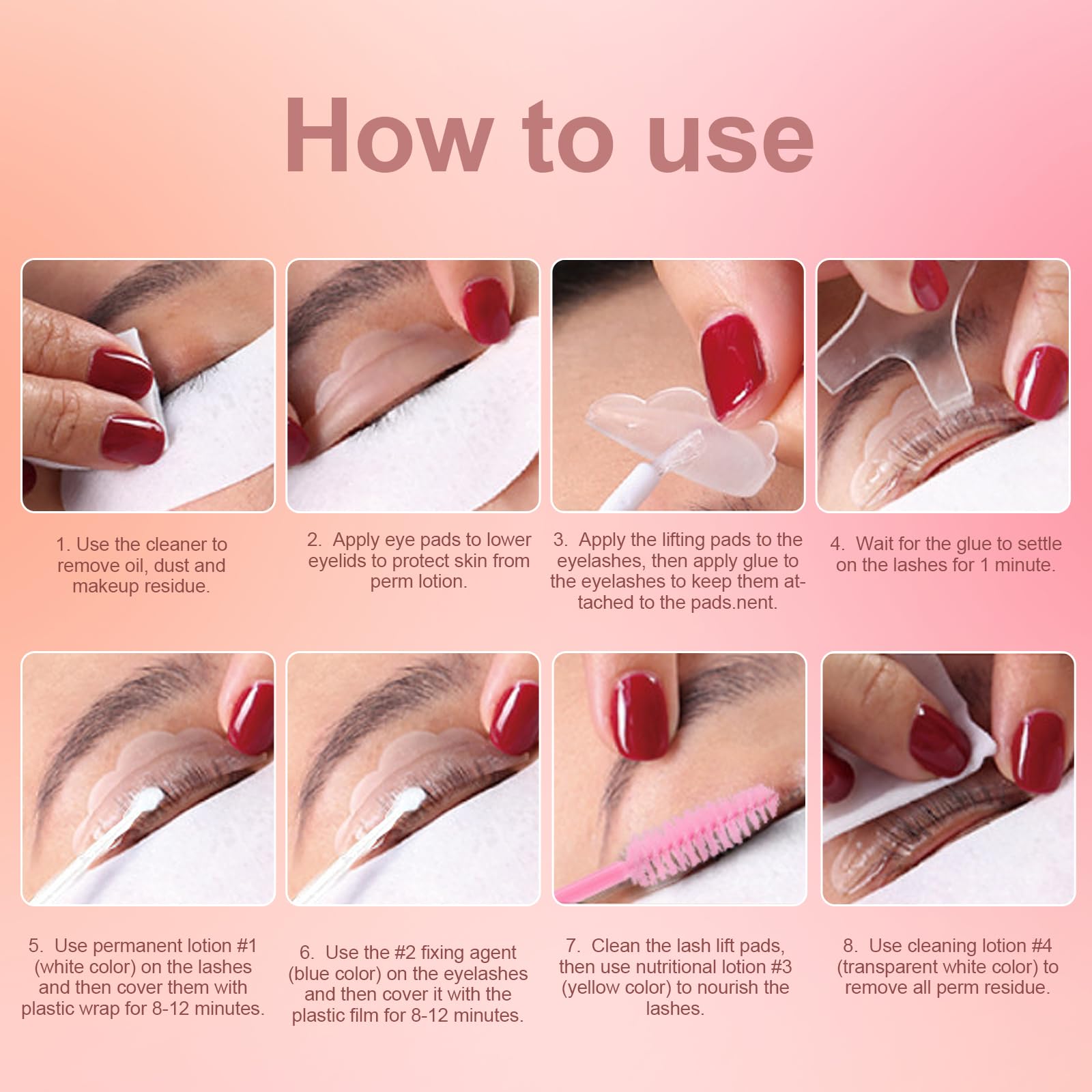 How to use

1. Use the cleaner to remove oil, dust and makeup residue.

2. Apply eye pads to lower eyelids to protect skin from perm lotion.

3. Apply the lifting pads to the eyelashes, then apply glue to the eyelashes to keep them attached to the pads.nent.

4. Wait for the glue to settle on the lashes for 1 minute.

5. Use permanent lotion #1 (white color) on the lashes and then cover them with plastic wrap for 8-12 minutes.

6. Use the #2 fixing agent (blue color) on the eyelashes and then cover it with the plastic film for 8-12 minutes.

7. Clean the lash lift pads, then use nutritional lotion #3 (yellow color) to nourish the lashes.

8. Use cleaning lotion #4 (transparent white color) to remove all perm residue.