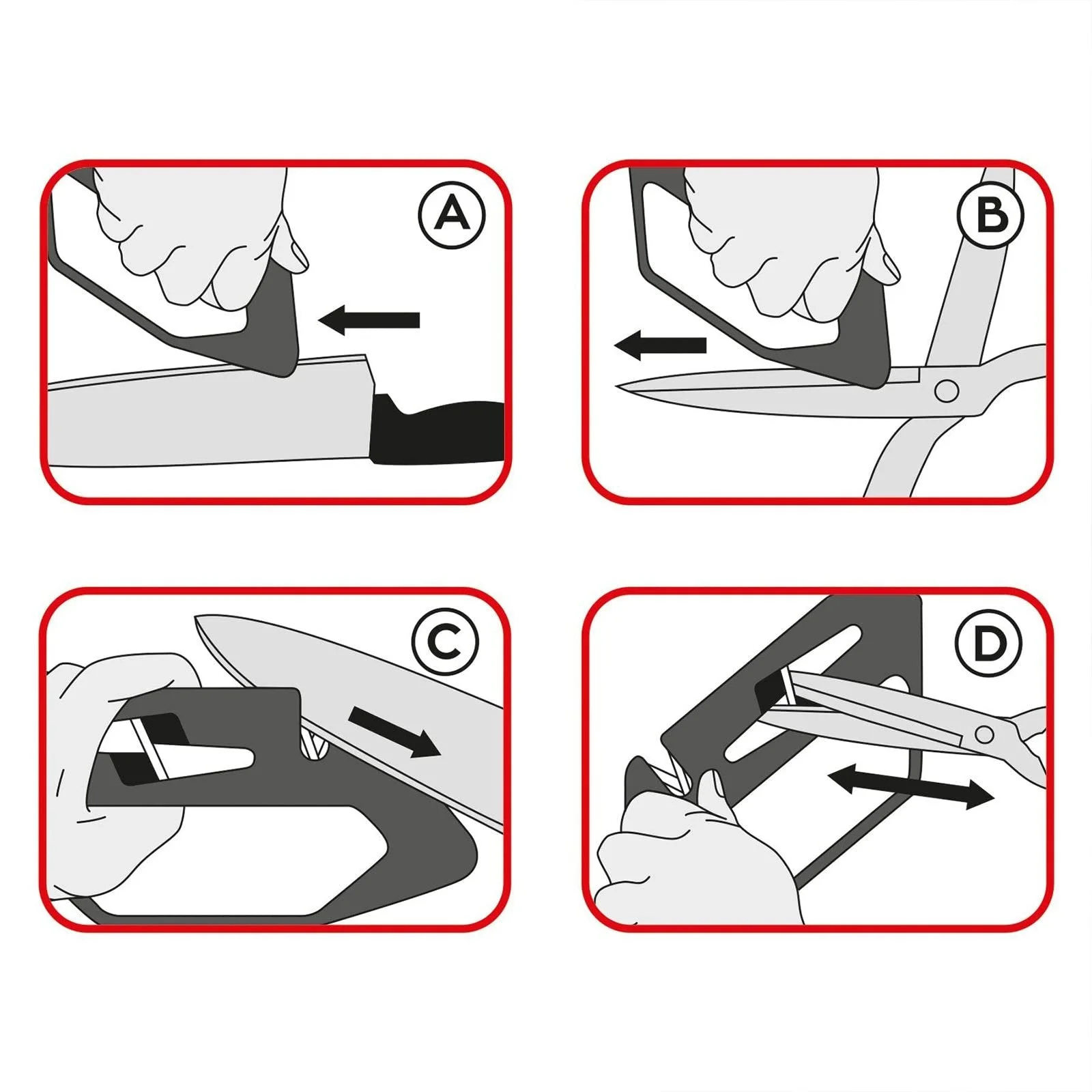 A

B

C

D