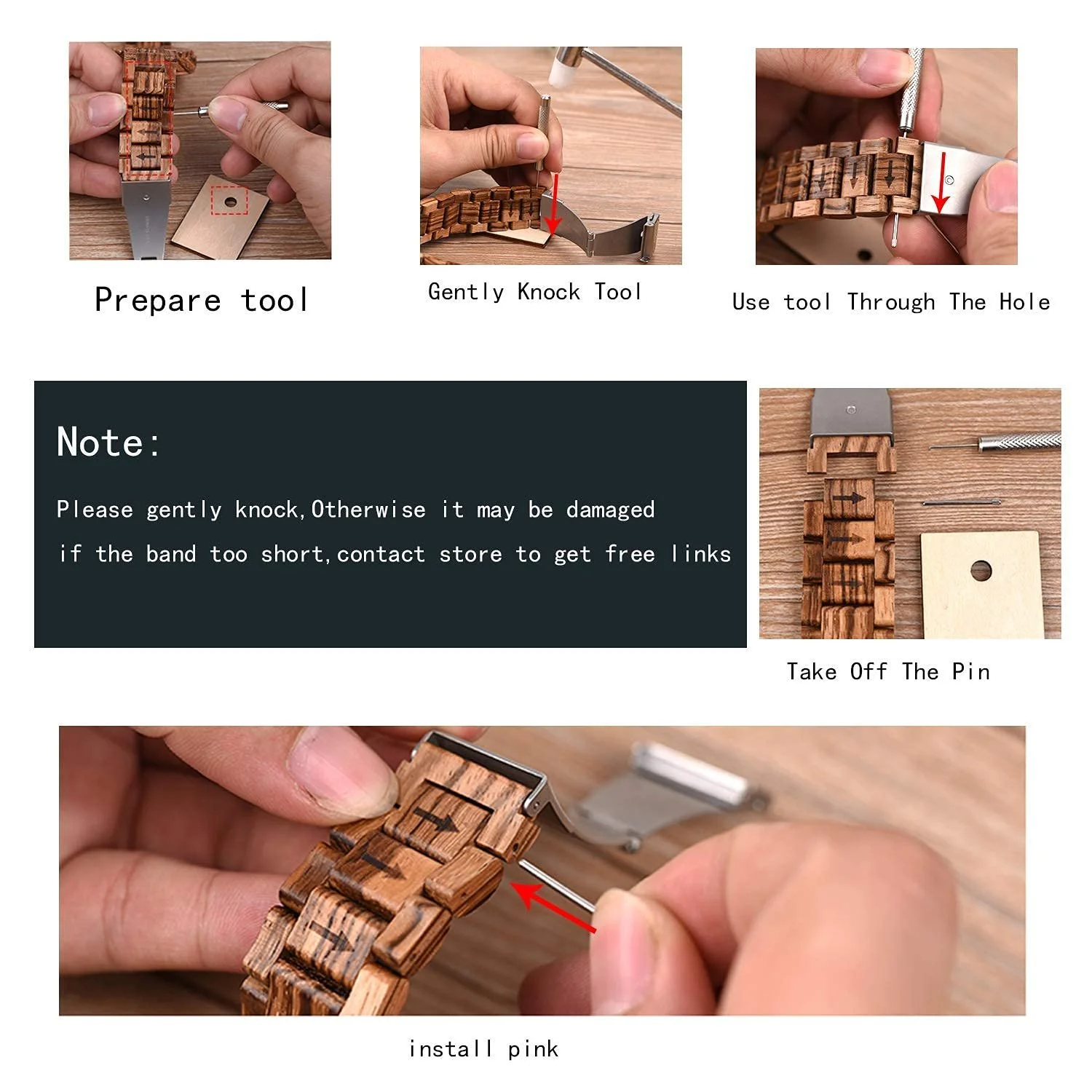 Prepare tool

Gently Knock Tool

Use tool Through The Hole

Note:

Please gently knock,Otherwise it may be damaged

if the band too short,contact store to get free links

Take Off The Pin

install pink