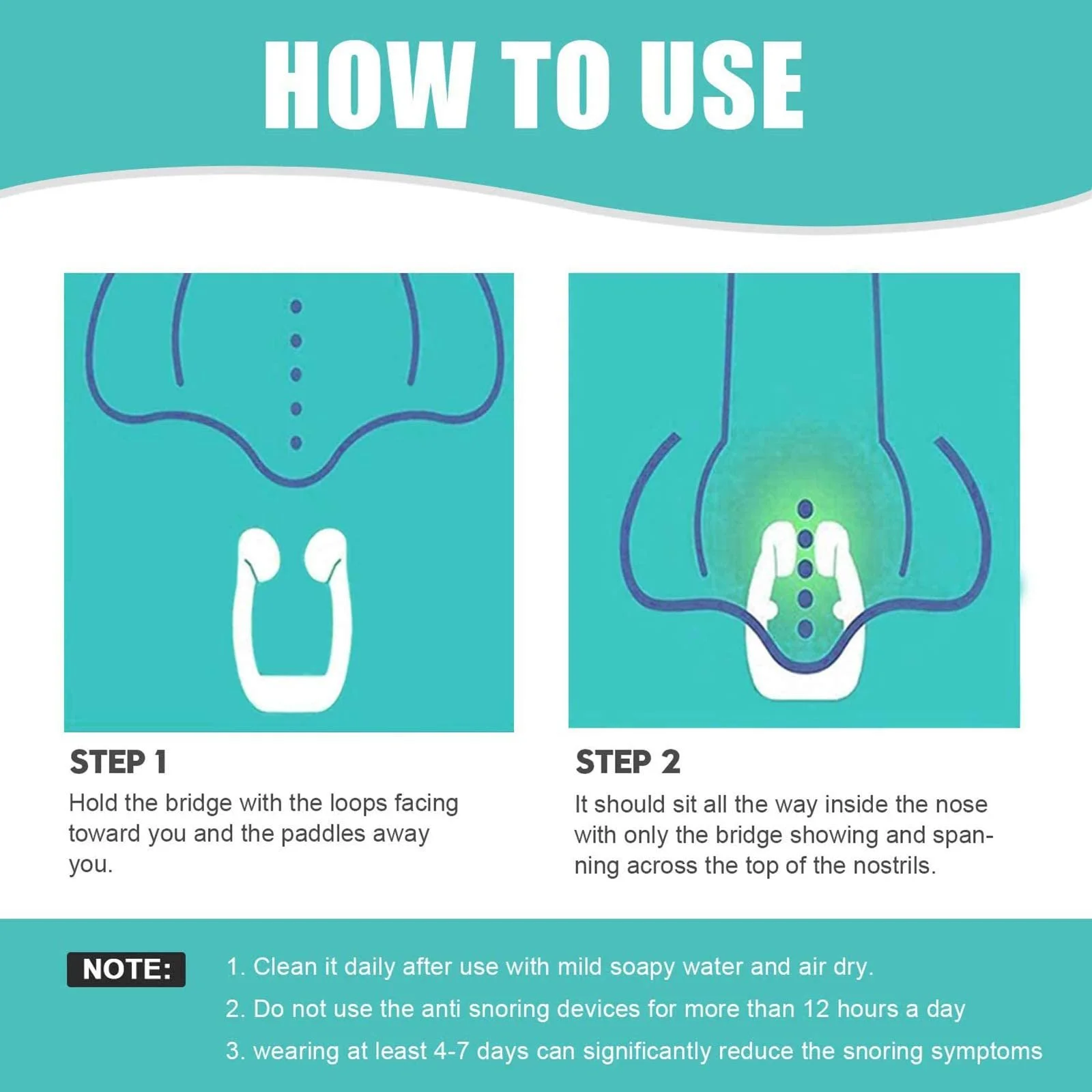 HOW TO USE

STEP 1

Hold the bridge with the loops facing toward you and the paddles away you.

STEP 2

It should sit all the way inside the nose with only the bridge showing and spanning across the top of the nostrils.

NOTE:

1. Clean it daily after use with mild soapy water and air dry.

2. Do not use the anti snoring devices for more than 12 hours a day

3. wearing at least 4-7 days can significantly reduce the snoring symptoms