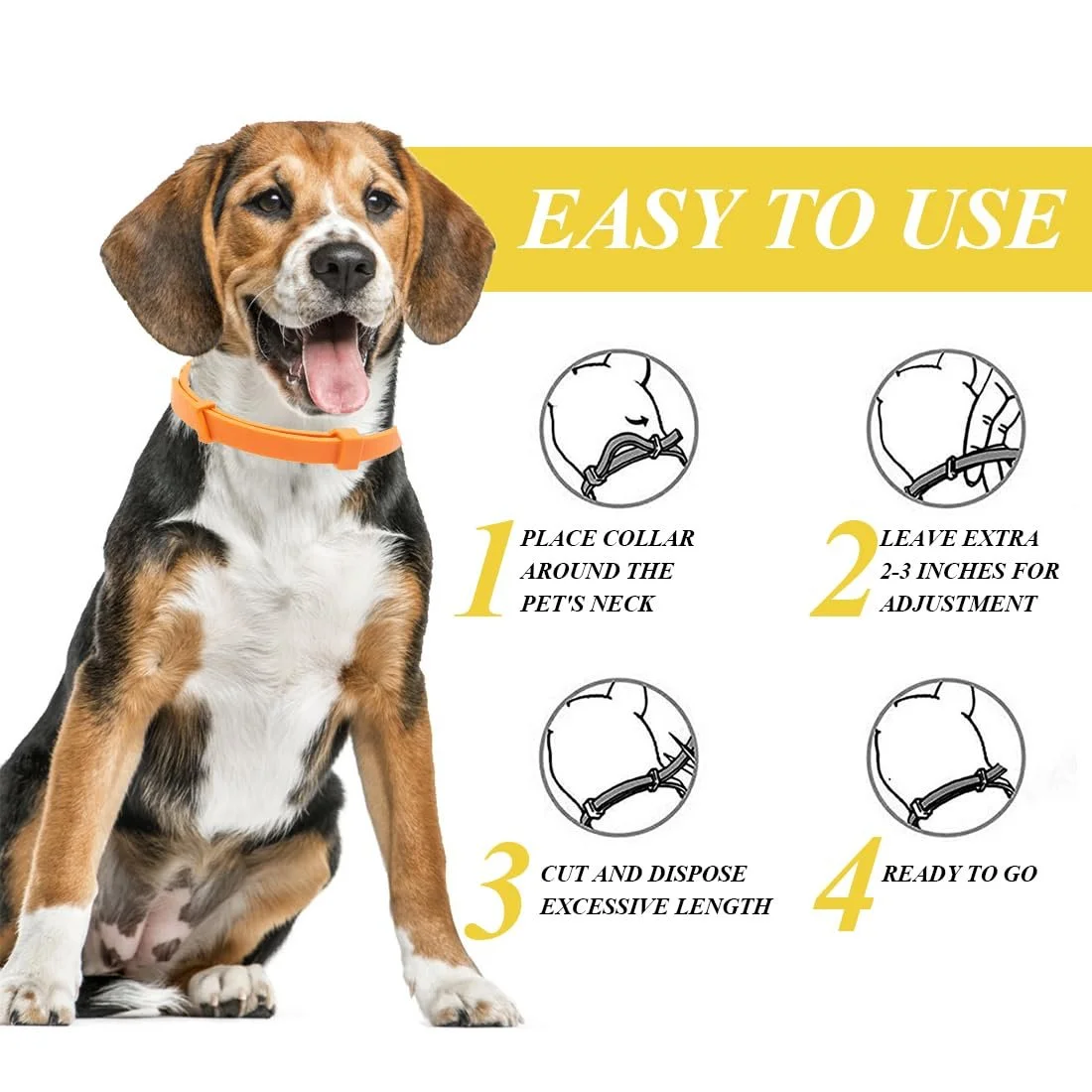 EASY TO USE

1 PLACE COLLAR AROUND THE PET'S NECK

2 LEAVE EXTRA 2-3 INCHES FOR ADJUSTMENT

3 CUT AND DISPOSE EXCESSIVE LENGTH

4 READY TO GO