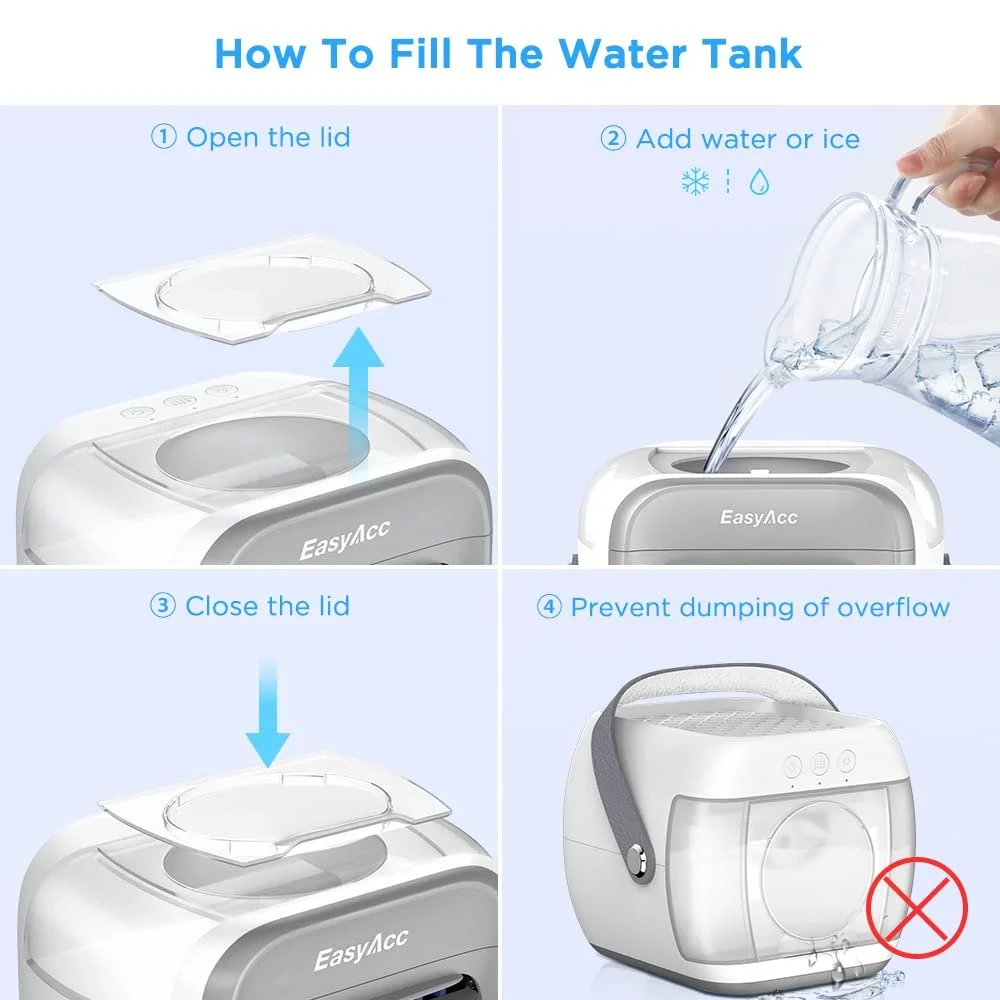 How To Fill The Water Tank

① Open the lid

EasyAcc

② Add water or ice

EasyAcc

③ Close the lid

EasyAcc

④ Prevent dumping of overflow